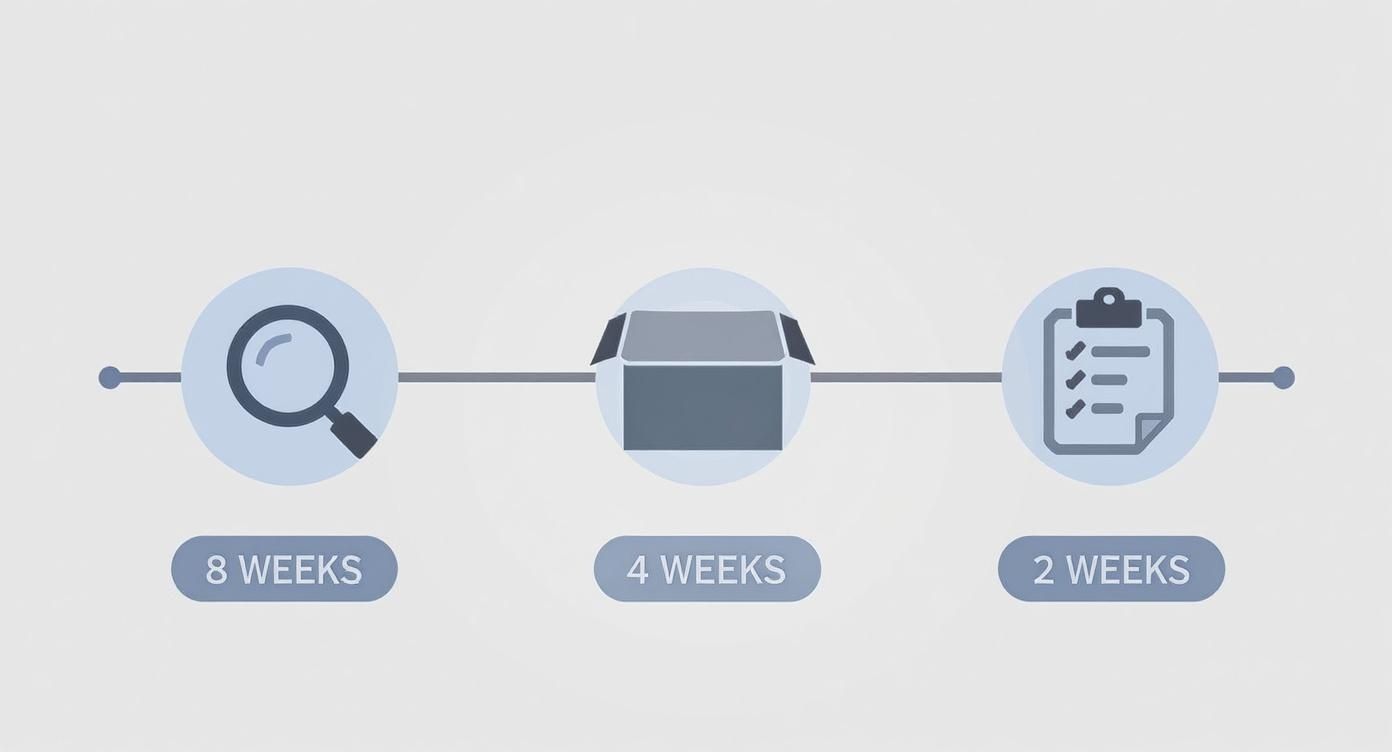 8 WEEKS

4 WEEKS

2 WEEKS