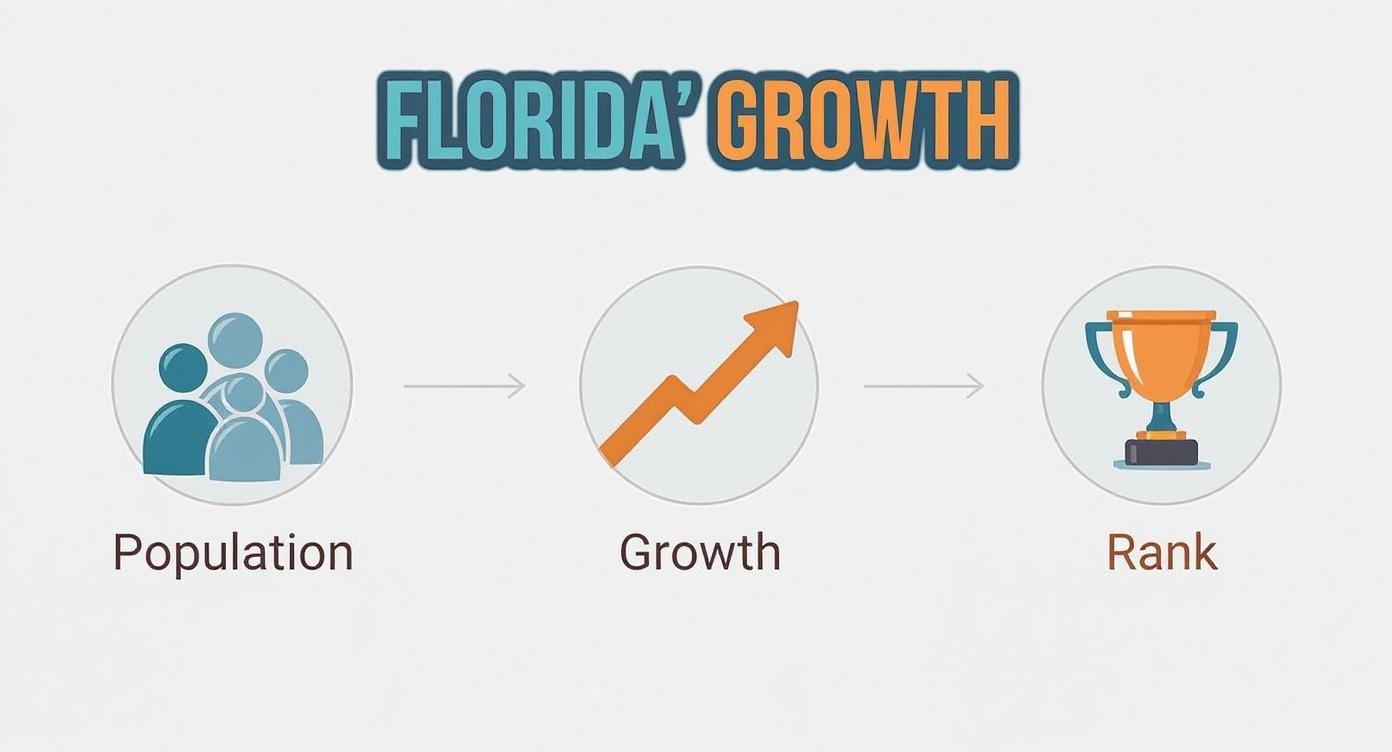 FLORIDA' GROWTH

Population

Growth

Rank