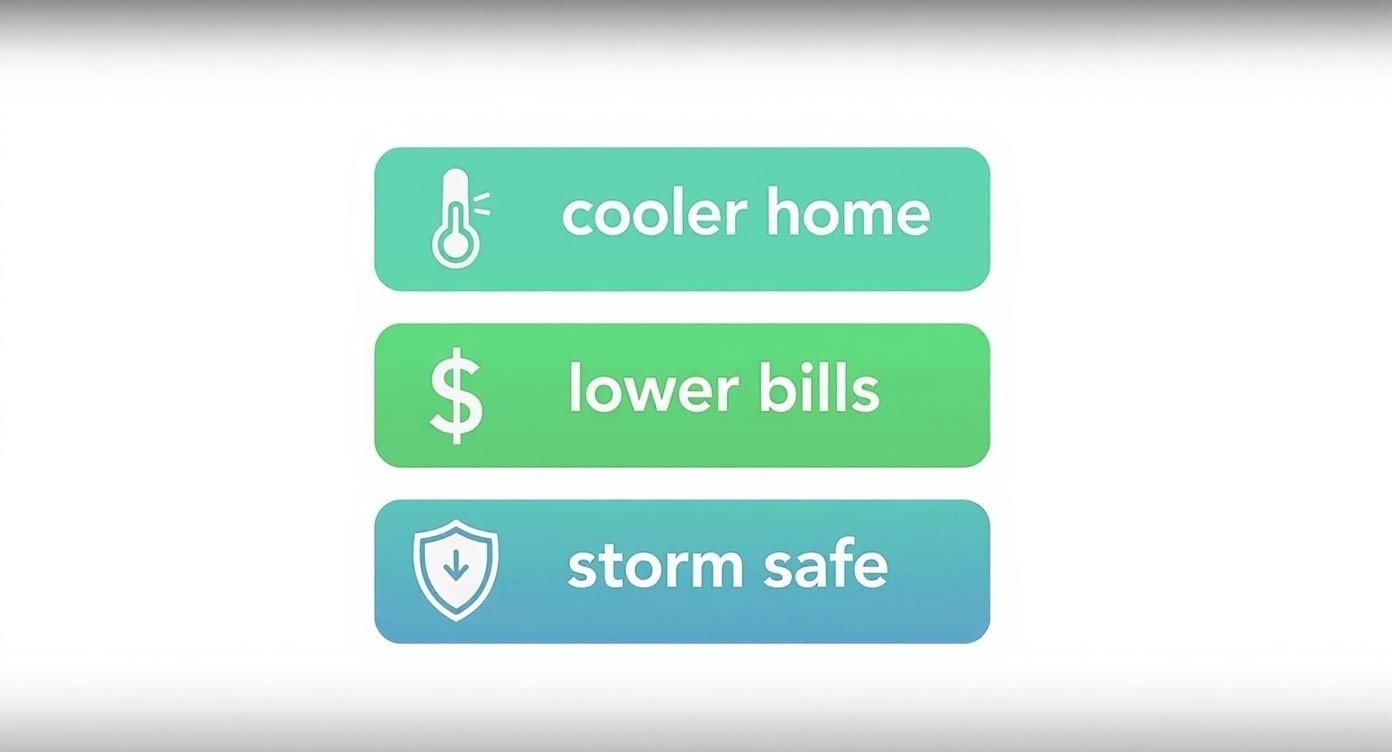 cooler home

$ lower bills

storm safe