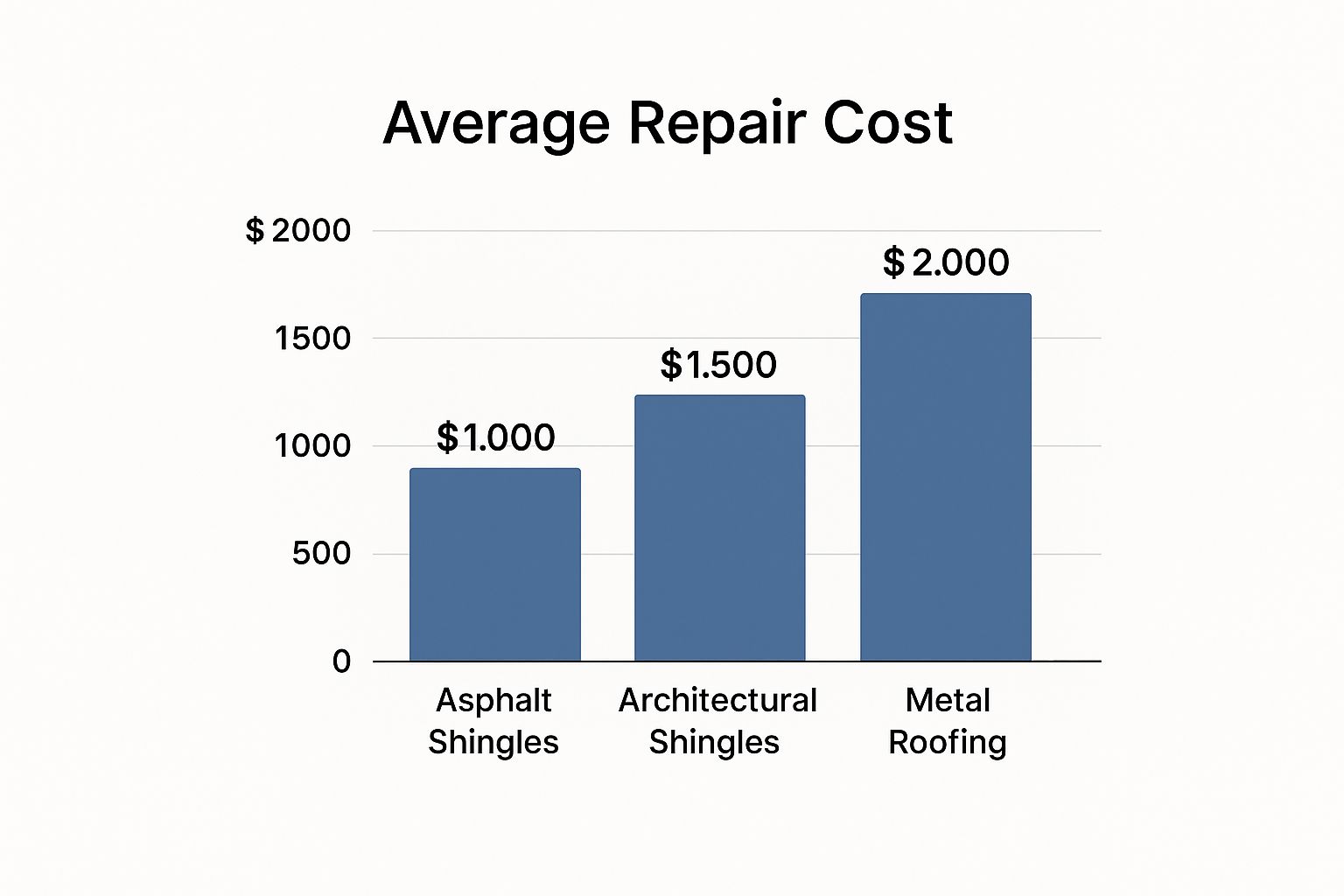 Average Repair Cost

$ 2000
1500
1000
500
0

$1.000
$1.500
$ 2.000

Asphalt Shingles
Architectural Shingles
Metal Roofing