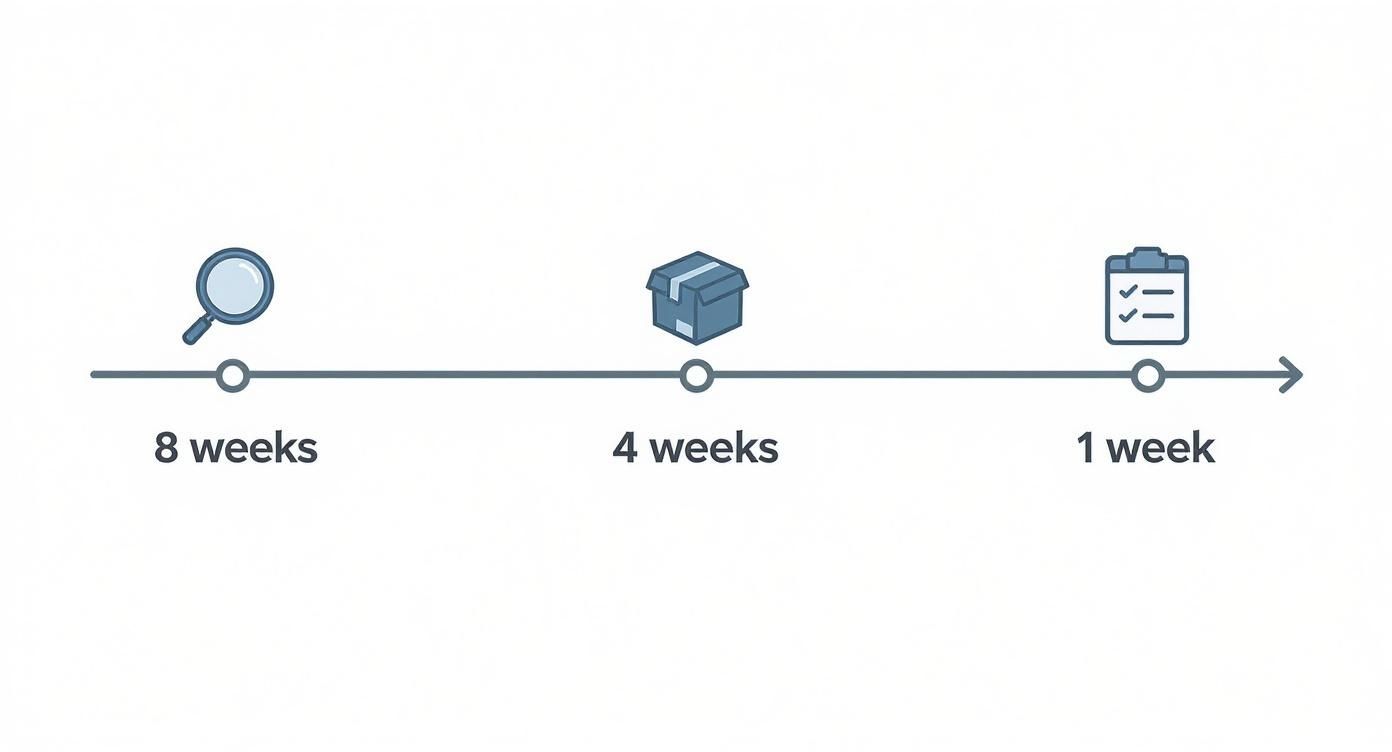 8 weeks

4 weeks

1 week