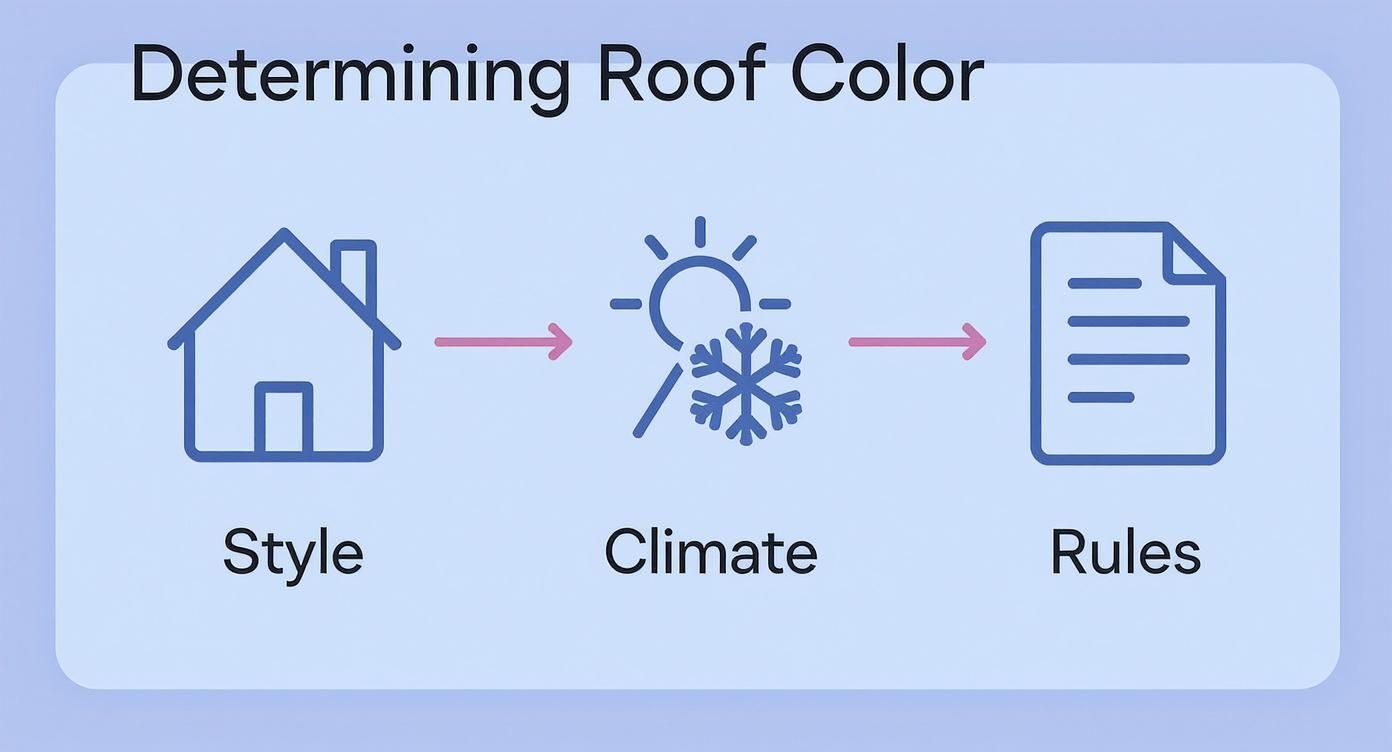 Determining Roof Color

Style

Climate

Rules