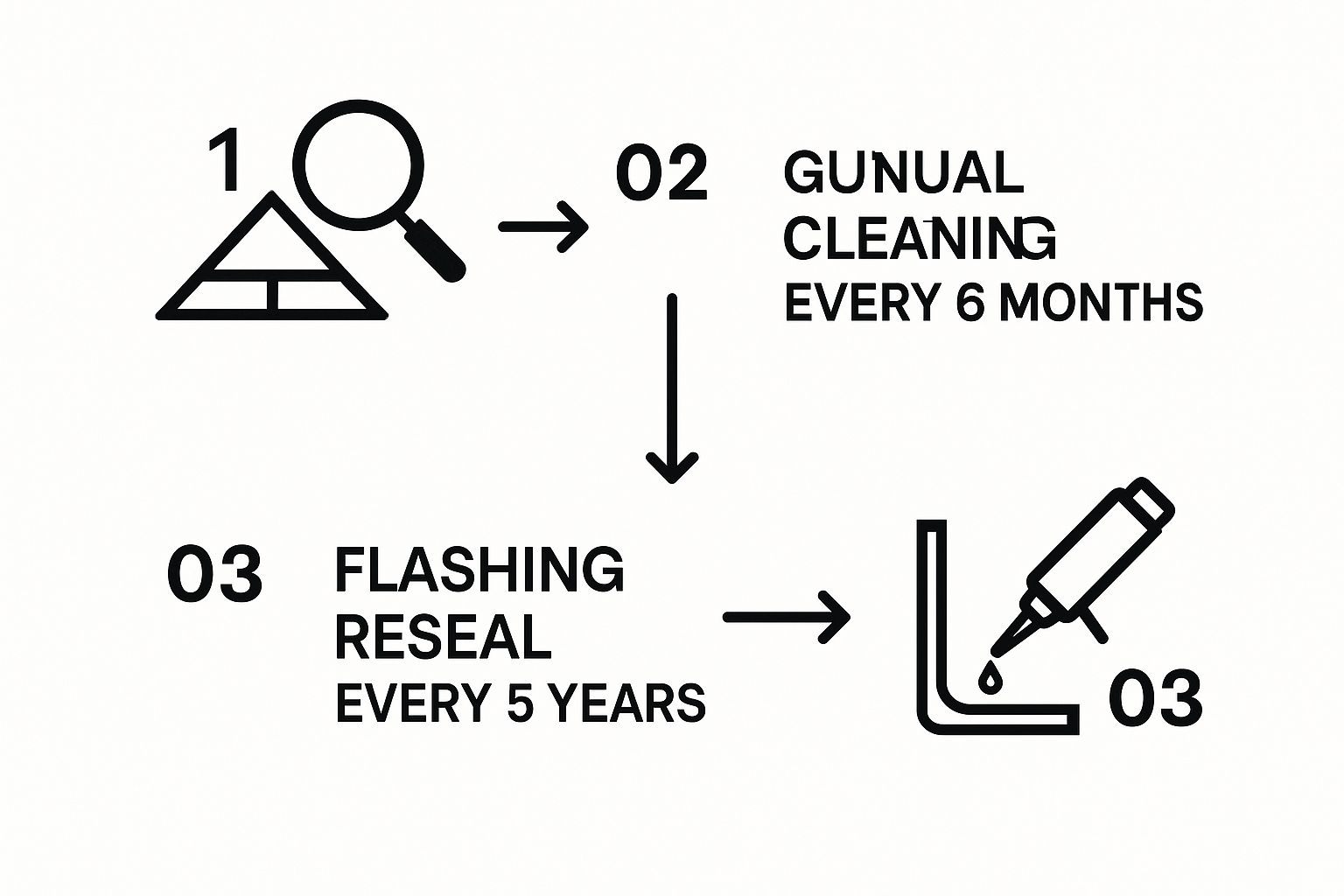 1

02

GUNUAL CLEANING EVERY 6 MONTHS

03

FLASHING RESEAL EVERY 5 YEARS

03