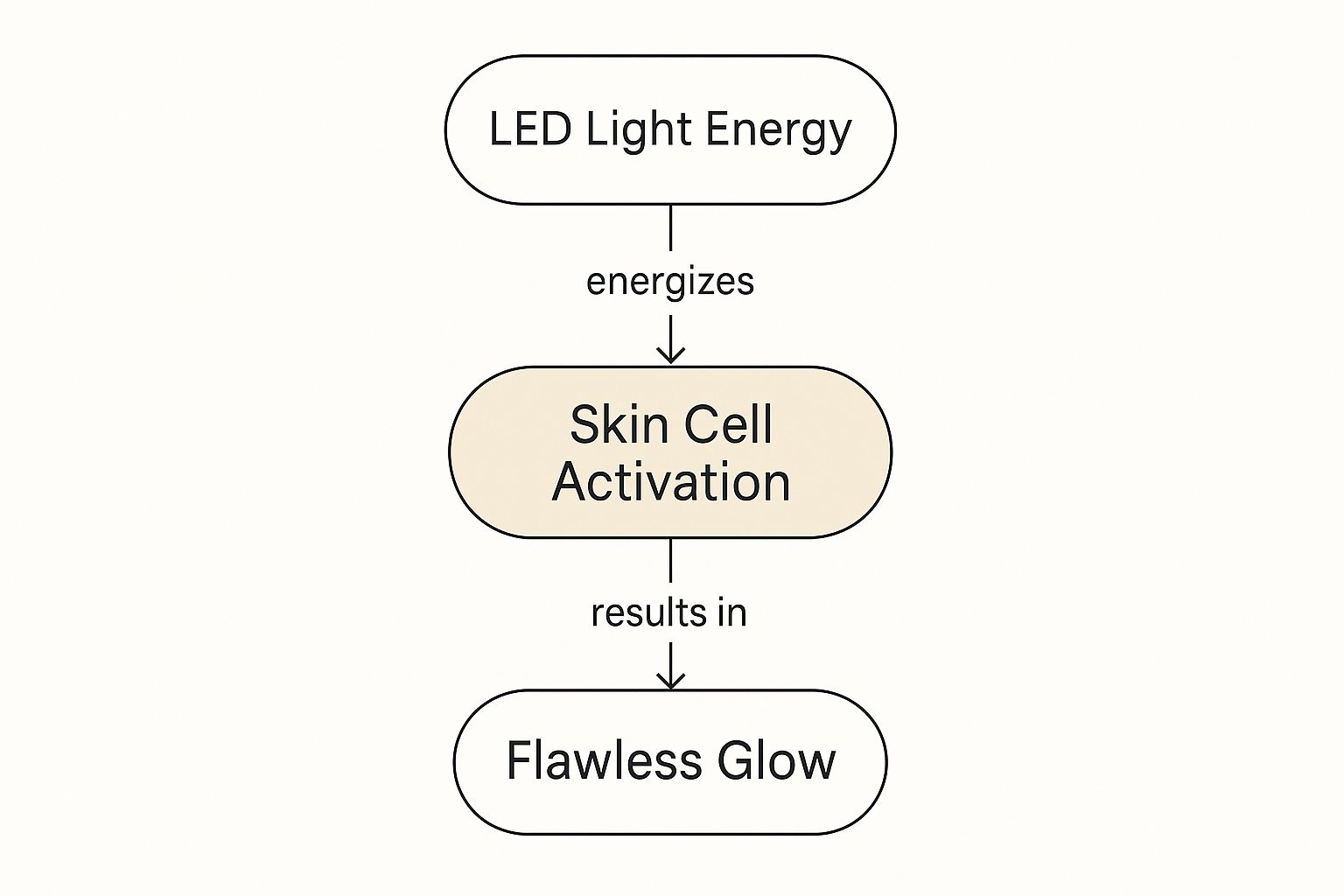 LED Light Energy

energizes

Skin Cell Activation

results in

Flawless Glow