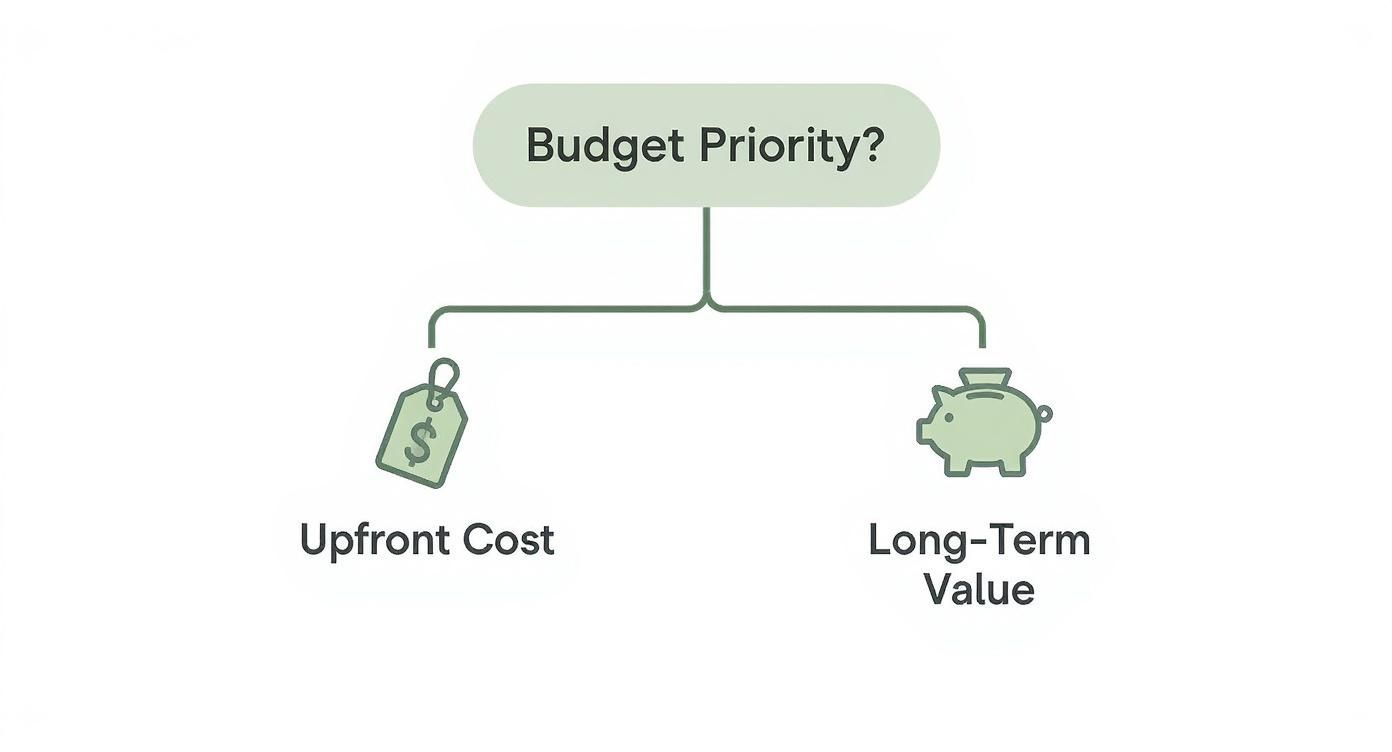 Budget Priority?

$

Upfront Cost

Long-Term Value