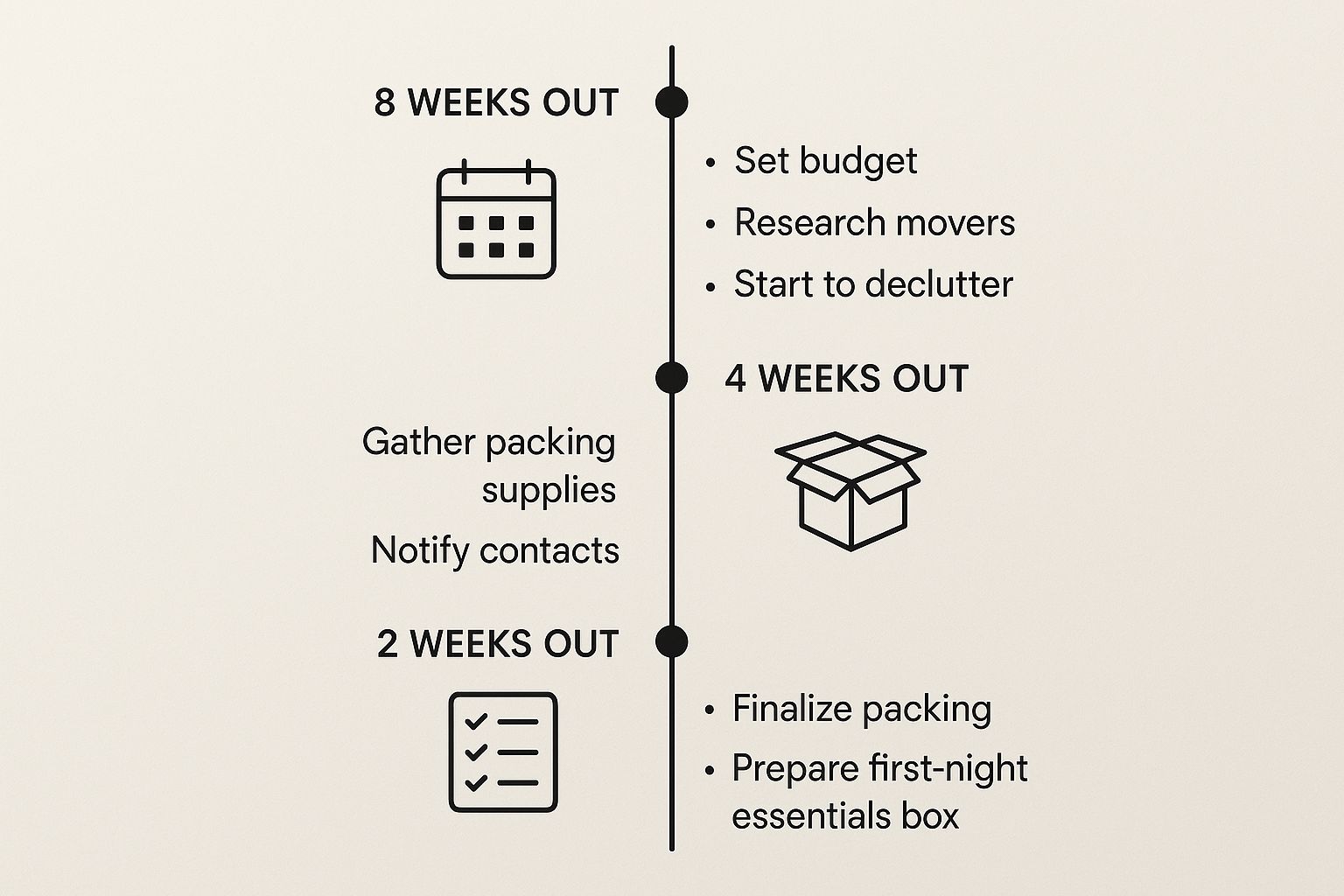 8 WEEKS OUT

• Set budget
• Research movers
• Start to declutter

4 WEEKS OUT

Gather packing supplies

Notify contacts

2 WEEKS OUT

• Finalize packing
• Prepare first-night essentials box