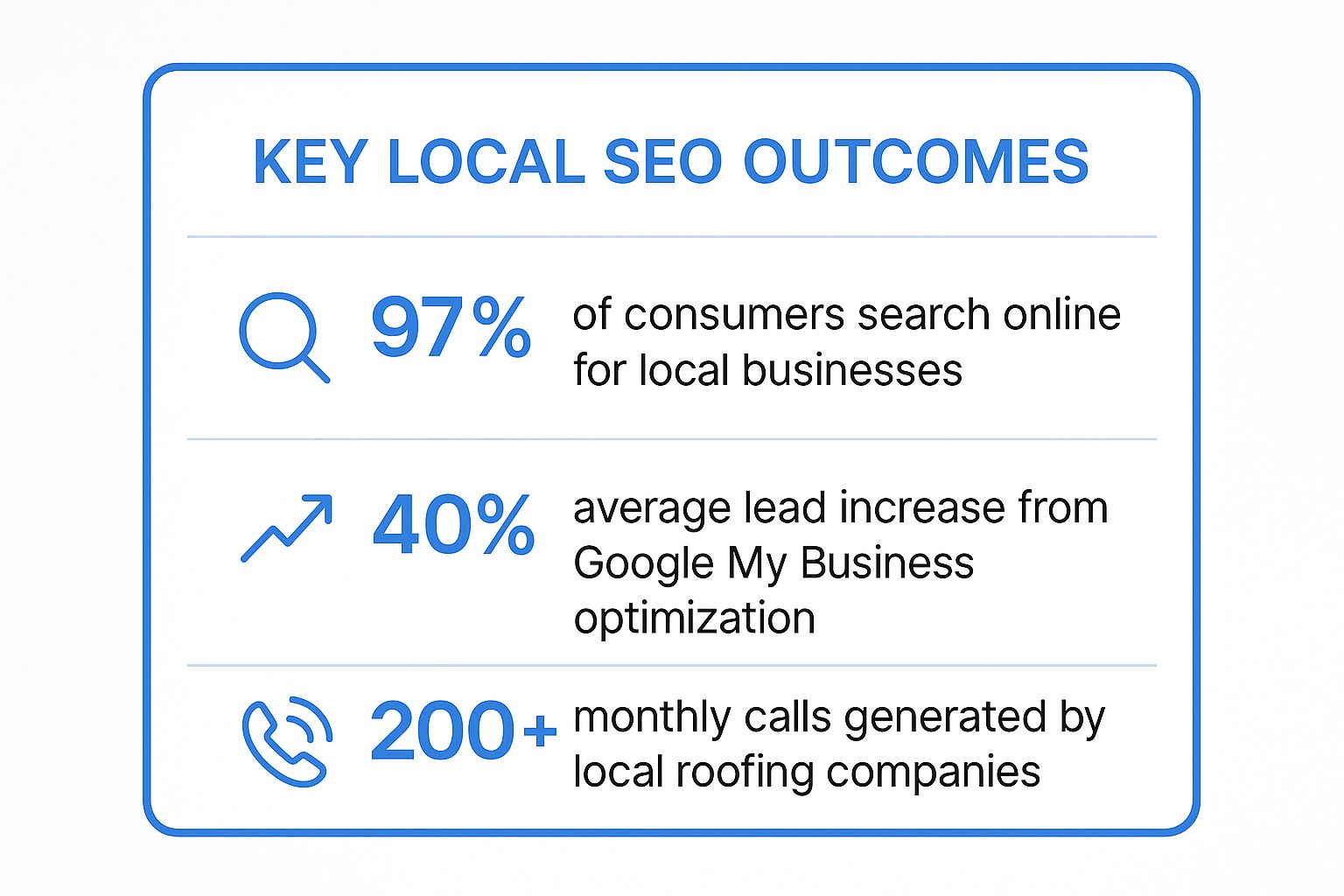 KEY LOCAL SEO OUTCOMES

97% of consumers search online for local businesses

40% average lead increase from Google My Business optimization

200+ monthly calls generated by local roofing companies