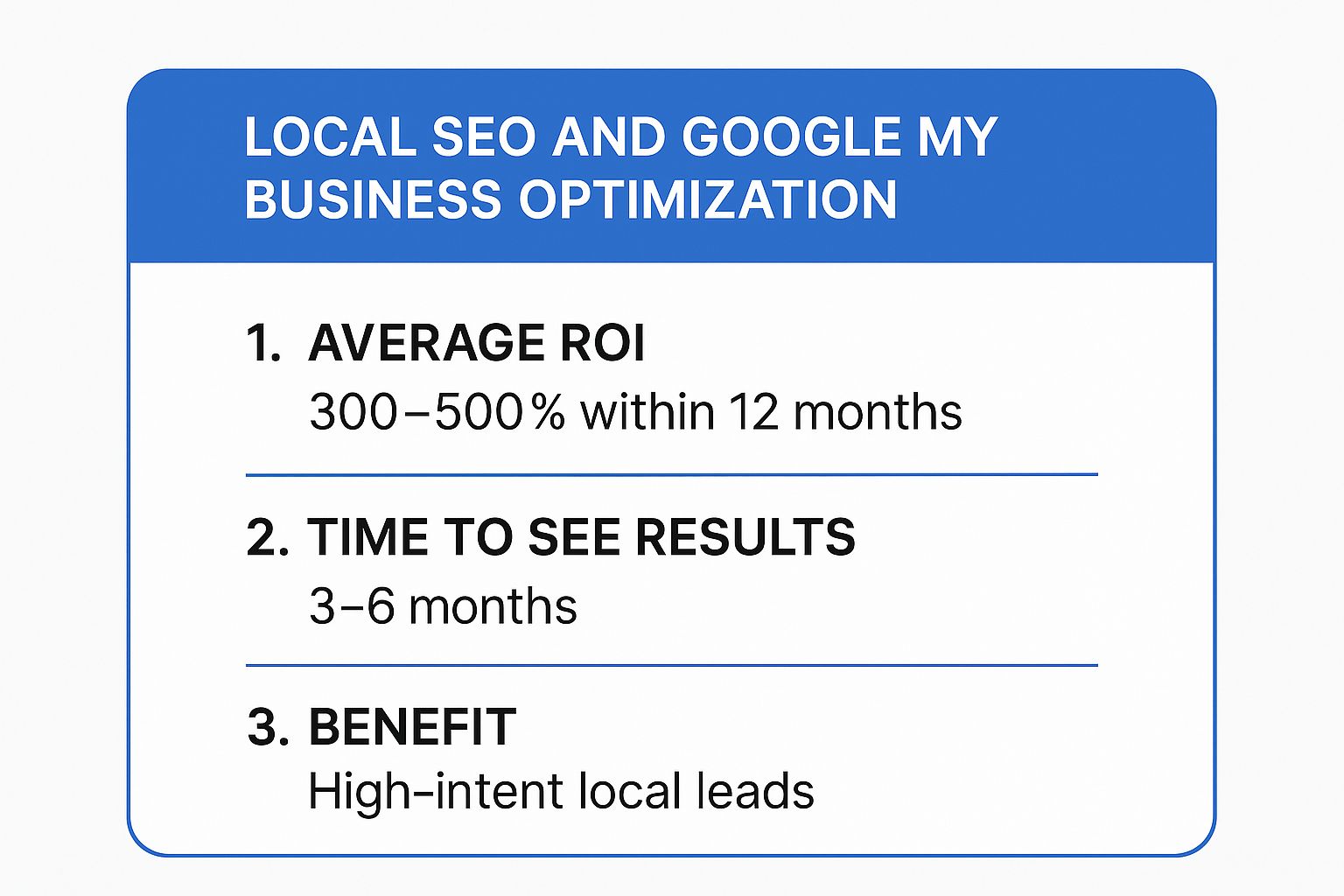 LOCAL SEO AND GOOGLE MY BUSINESS OPTIMIZATION

1. AVERAGE ROI
300–500% within 12 months

2. TIME TO SEE RESULTS
3–6 months

3. BENEFIT
High-intent local leads