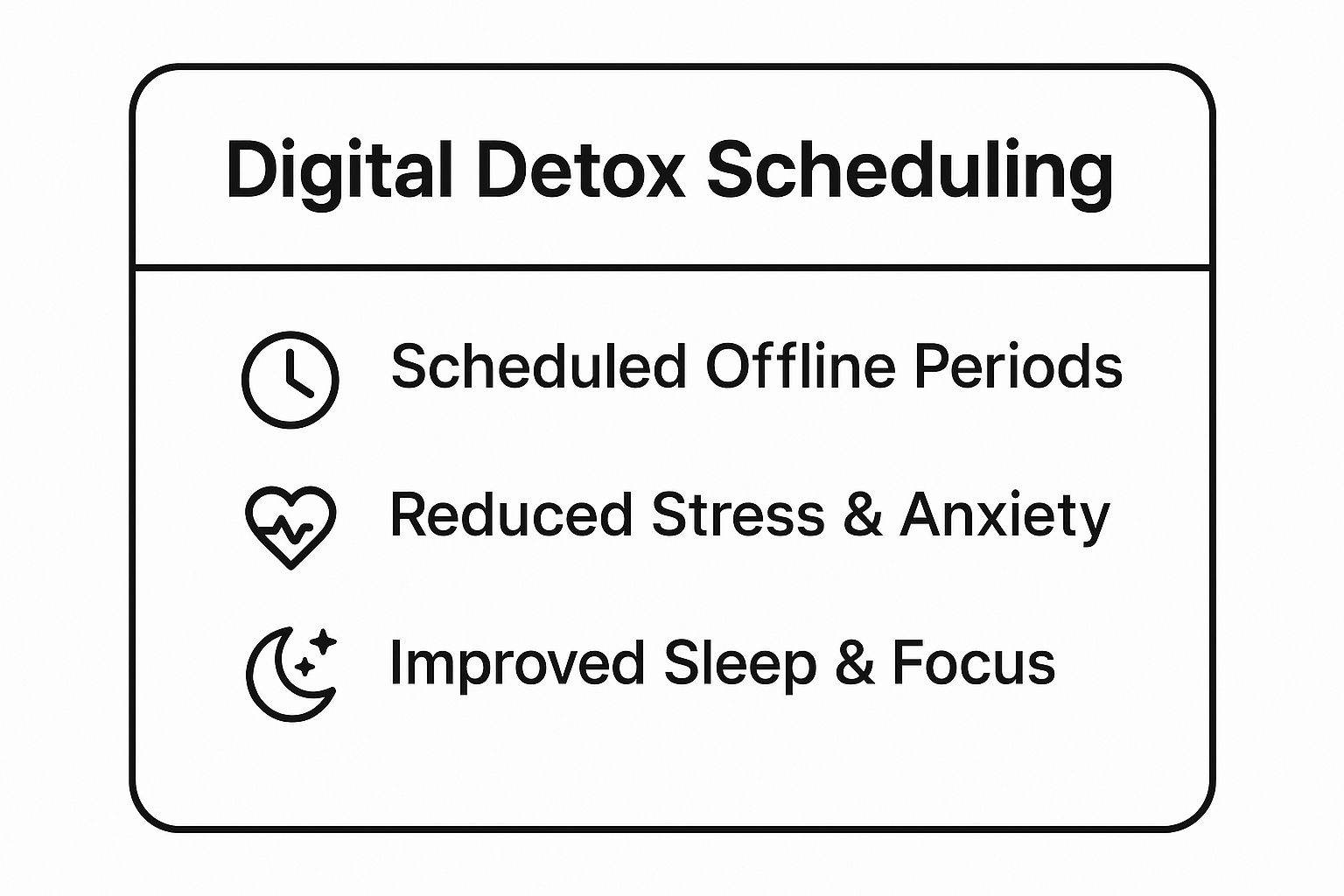 Digital Detox Scheduling

Scheduled Offline Periods

Reduced Stress & Anxiety

Improved Sleep & Focus