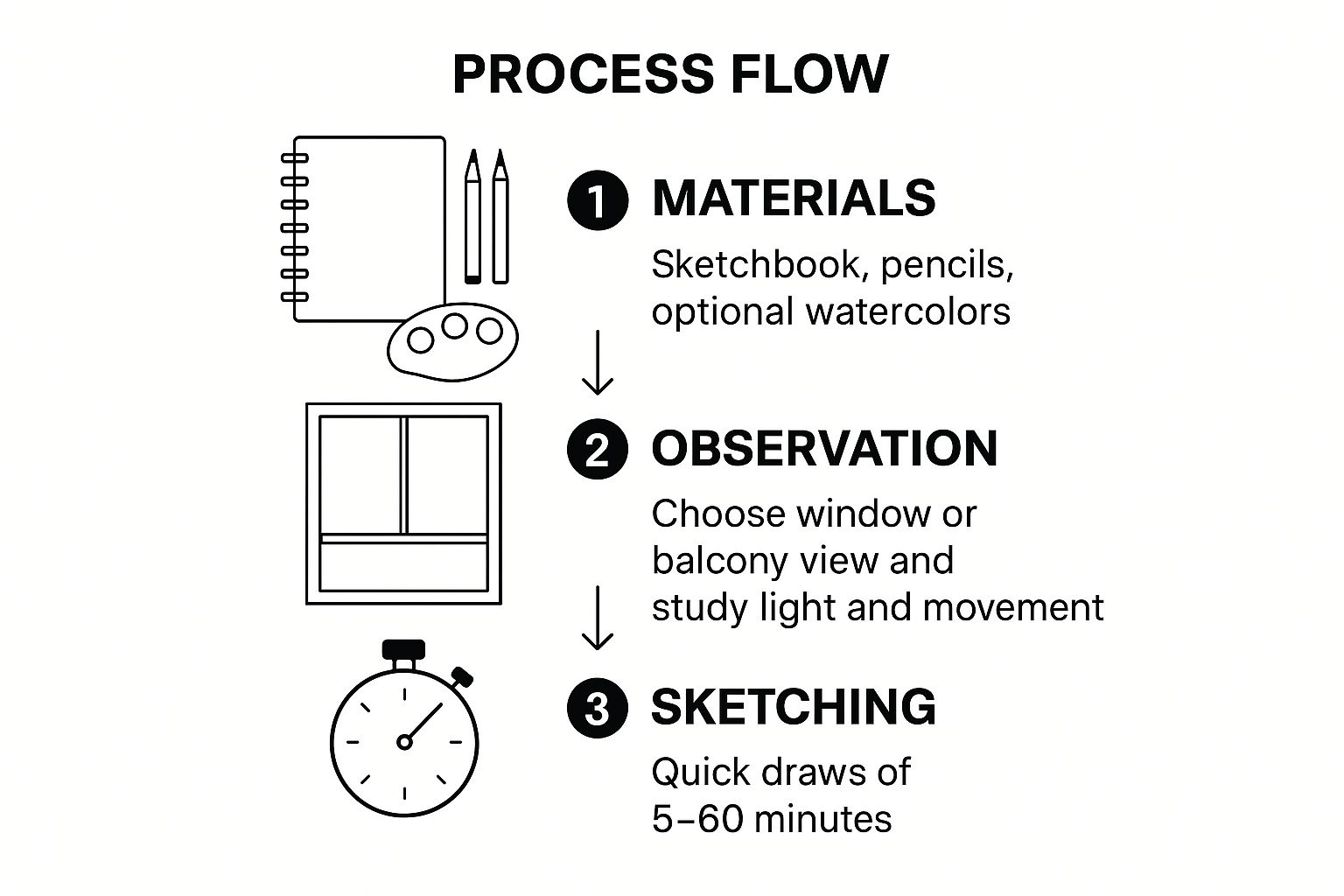 PROCESS FLOW

1 MATERIALS

Sketchbook, pencils, optional watercolors

2 OBSERVATION

Choose window or balcony view and study light and movement

3 SKETCHING

Quick draws of 5–60 minutes