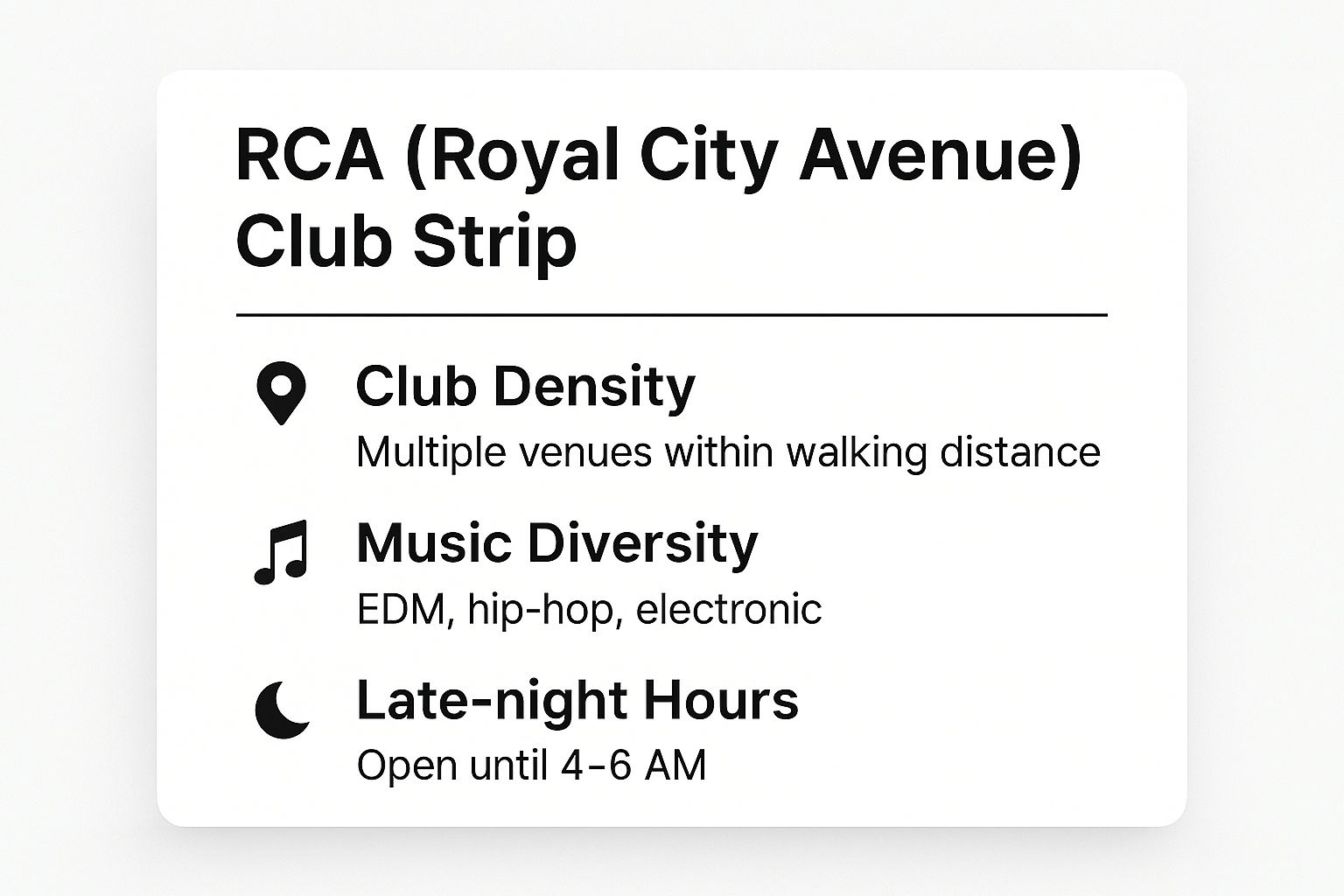 RCA (Royal City Avenue) Club Strip

Club Density
Multiple venues within walking distance

Music Diversity
EDM, hip-hop, electronic

Late-night Hours
Open until 4–6 AM