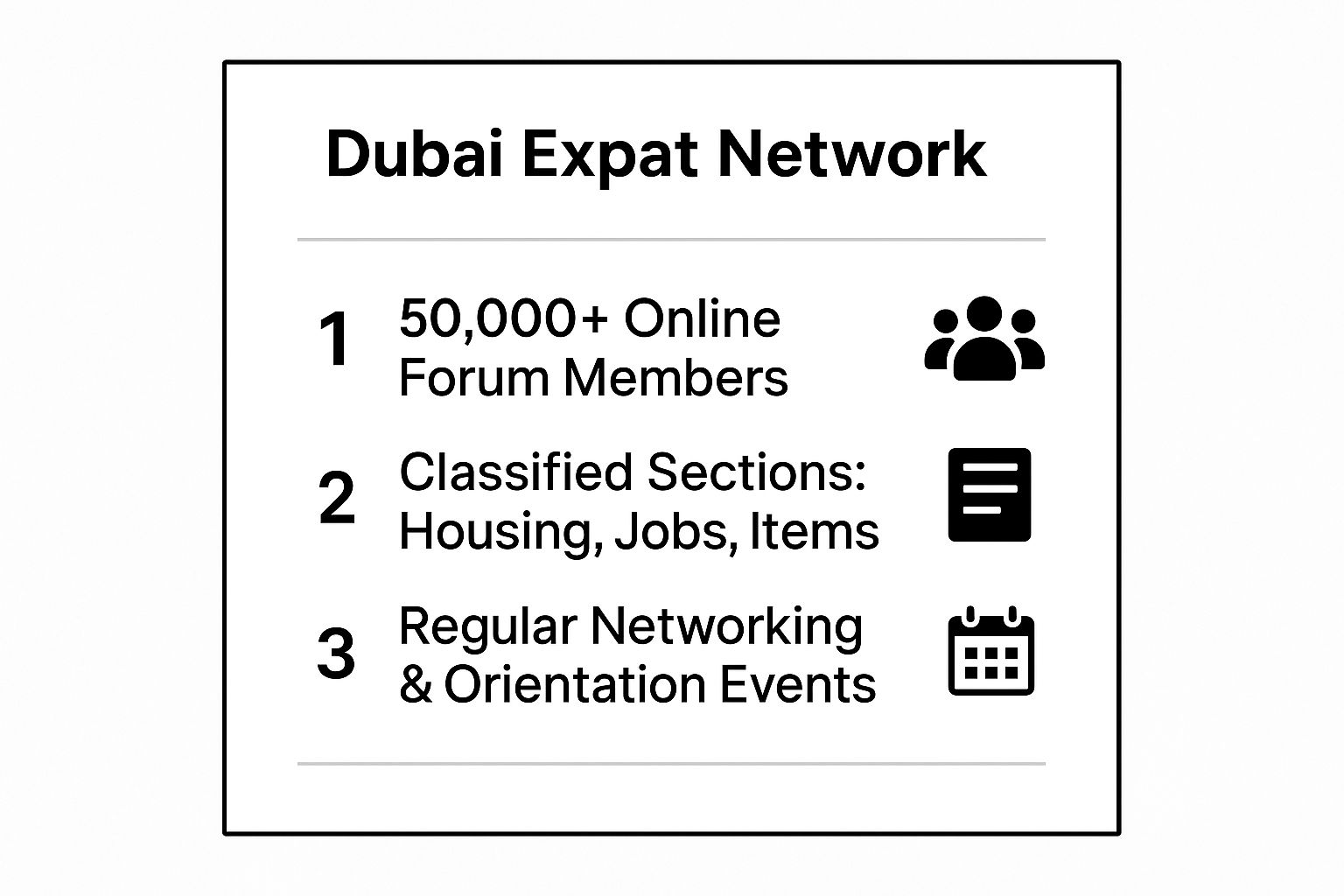 Dubai Expat Network

1 50,000+ Online Forum Members

2 Classified Sections: Housing, Jobs, Items

3 Regular Networking & Orientation Events