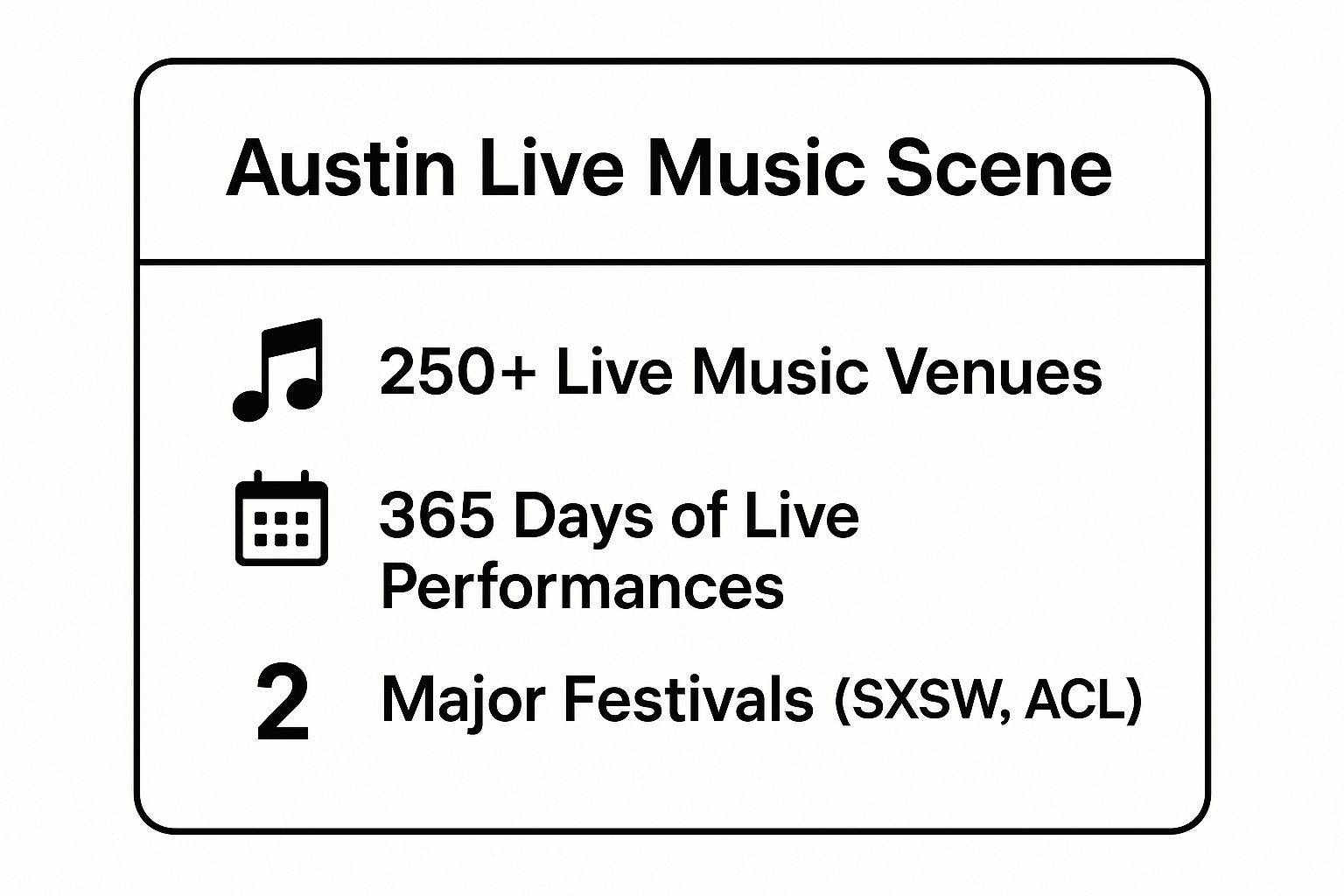 Austin Live Music Scene

250+ Live Music Venues

365 Days of Live Performances

2 Major Festivals (SXSW, ACL)