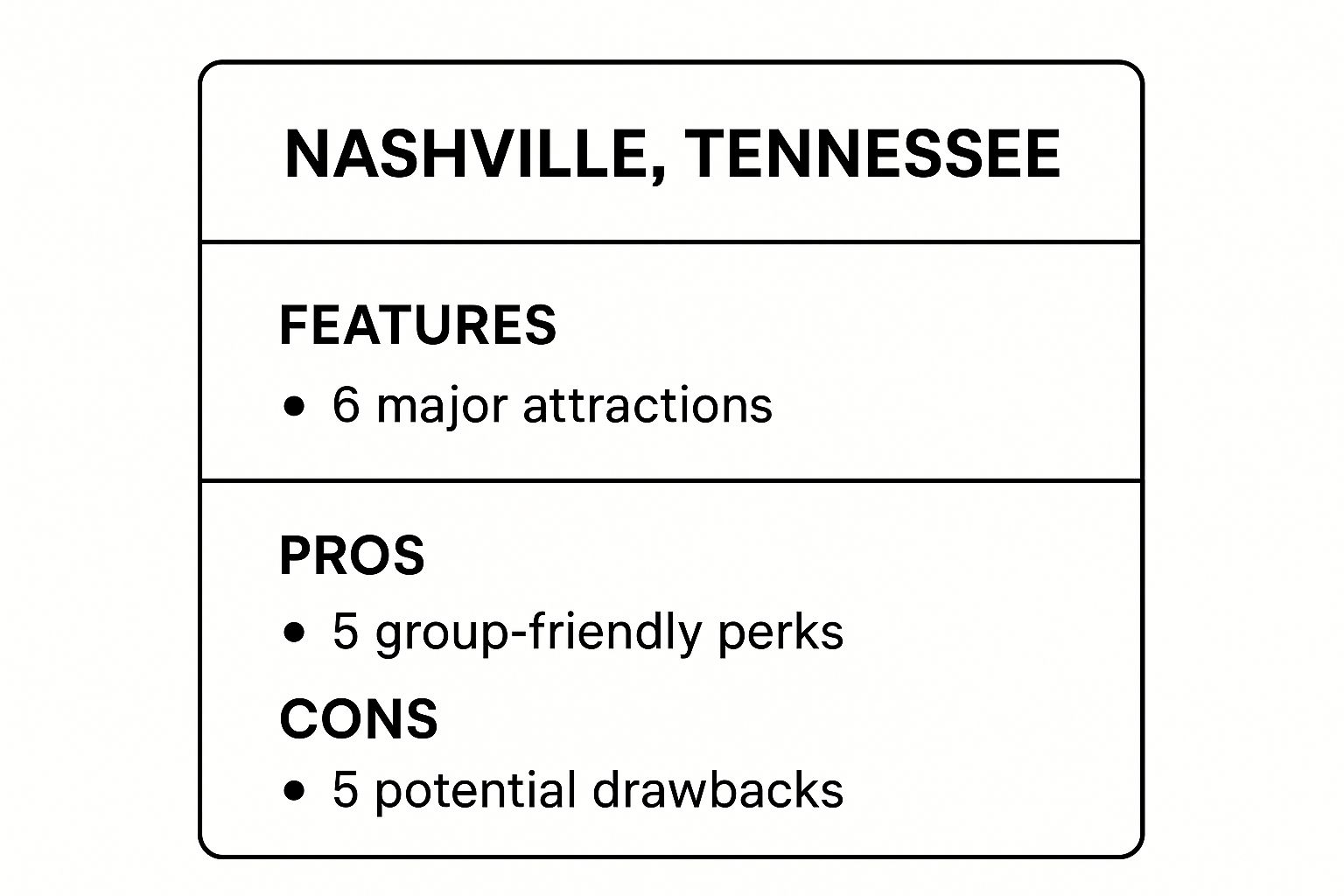 NASHVILLE, TENNESSEE

FEATURES

• 6 major attractions

PROS

• 5 group-friendly perks

CONS

• 5 potential drawbacks