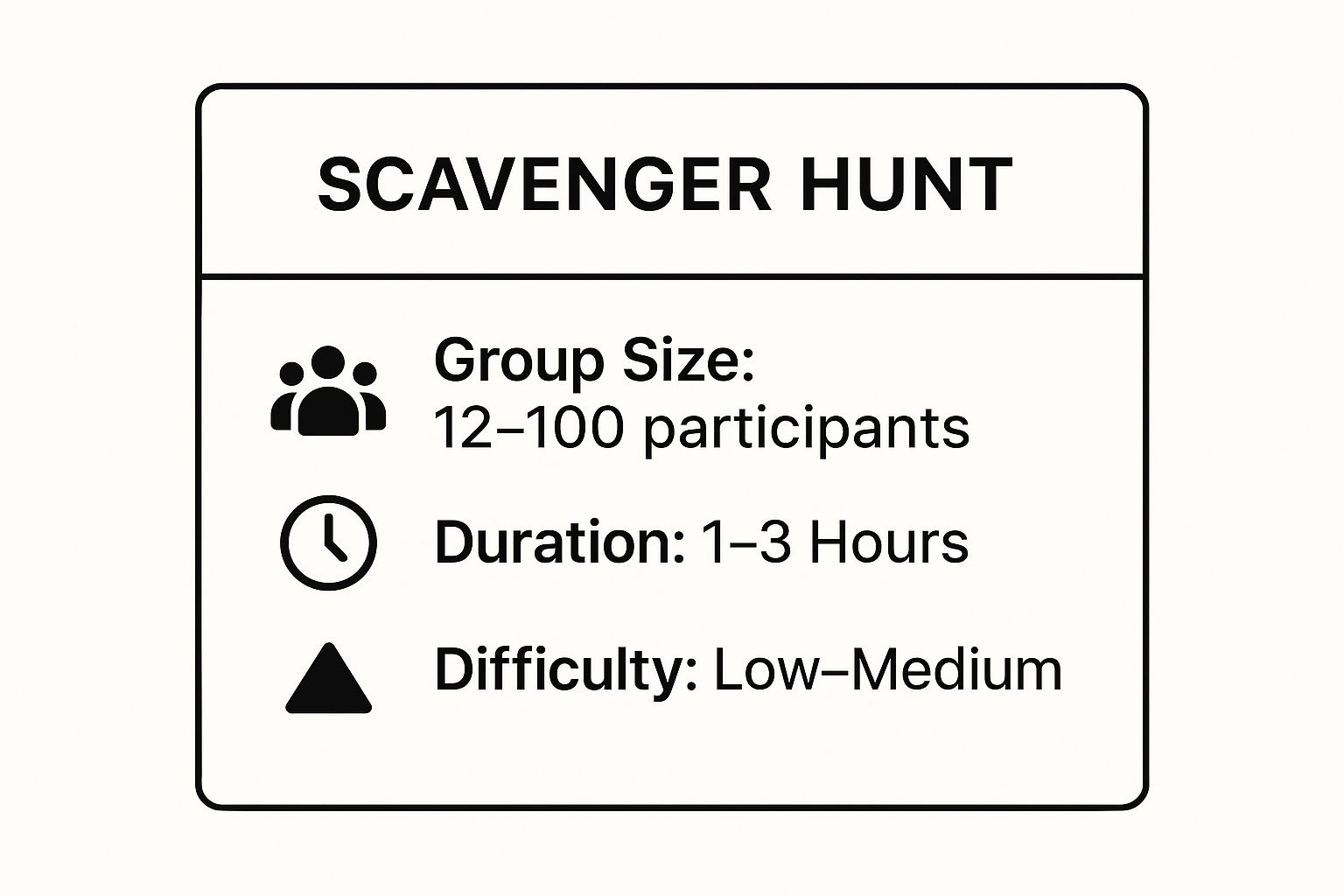 SCAVENGER HUNT

Group Size:
12–100 participants

Duration: 1–3 Hours

Difficulty: Low–Medium