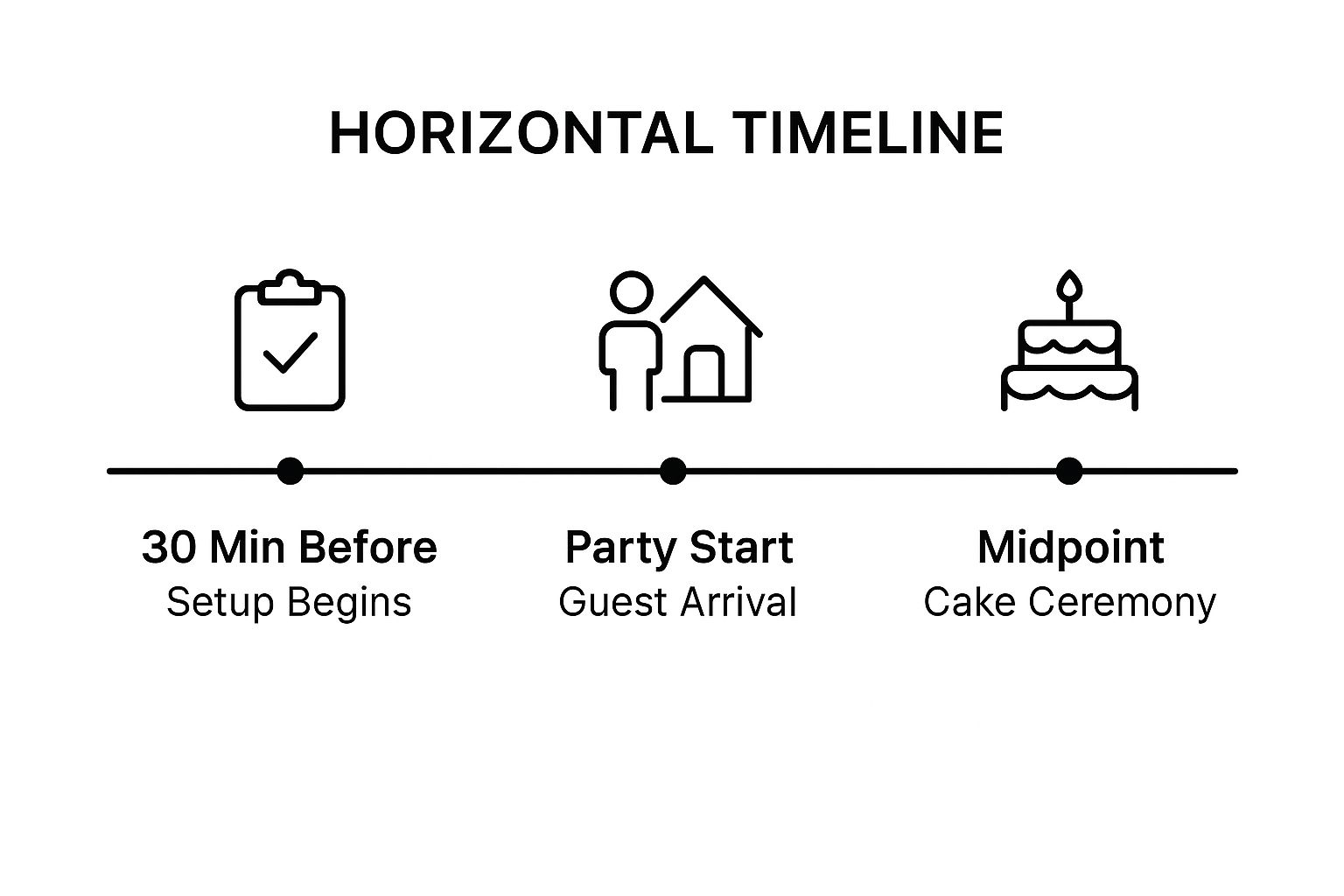 HORIZONTAL TIMELINE

30 Min Before
Setup Begins

Party Start
Guest Arrival

Midpoint
Cake Ceremony