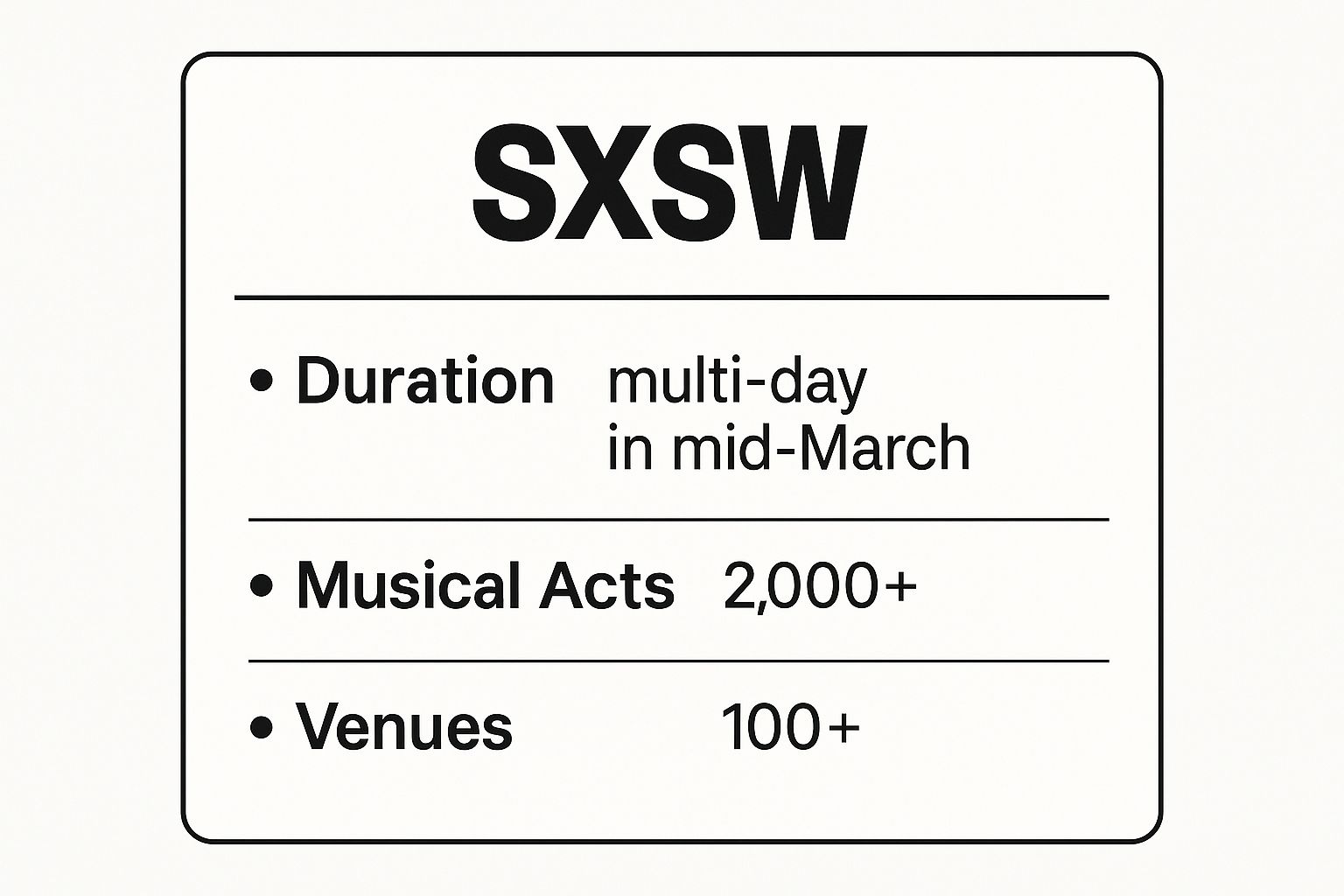 SXSW

• Duration multi-day in mid-March

• Musical Acts 2,000+

• Venues 100+