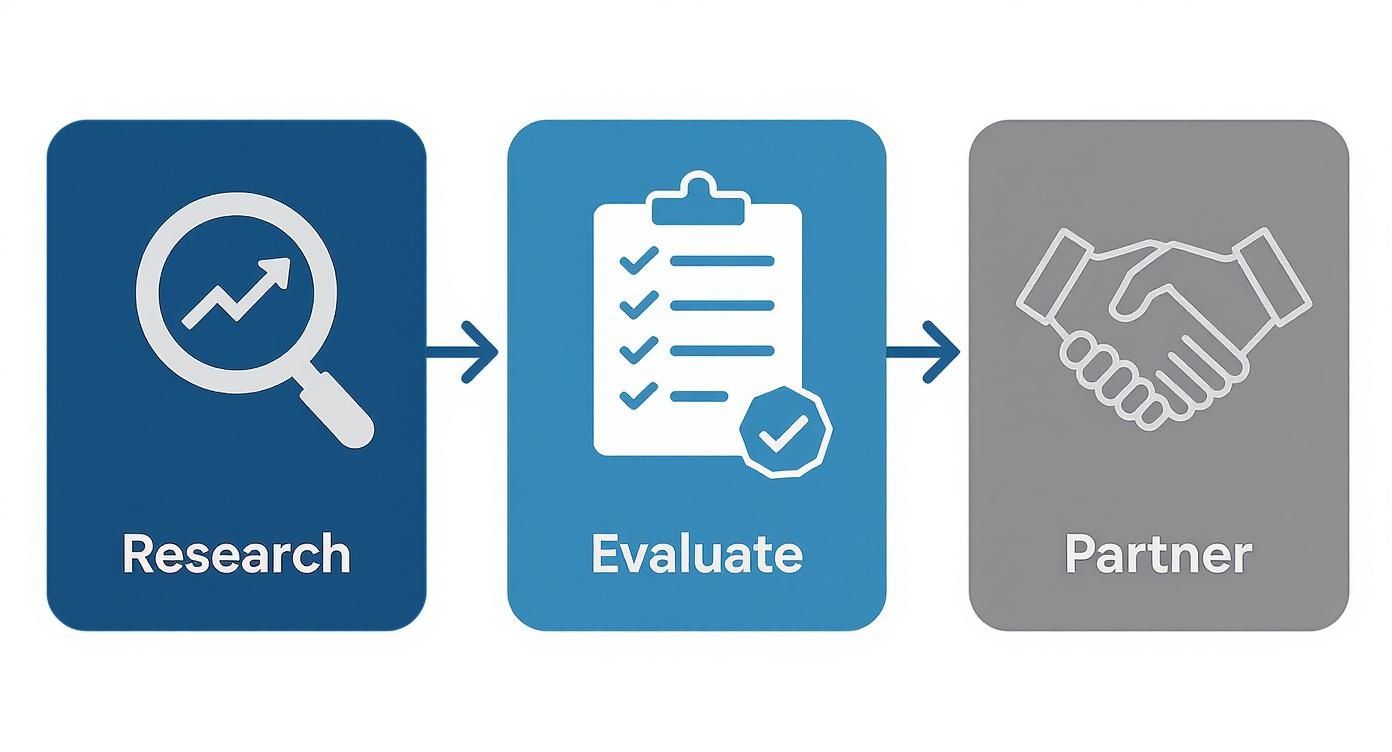 Research

Evaluate

Partner