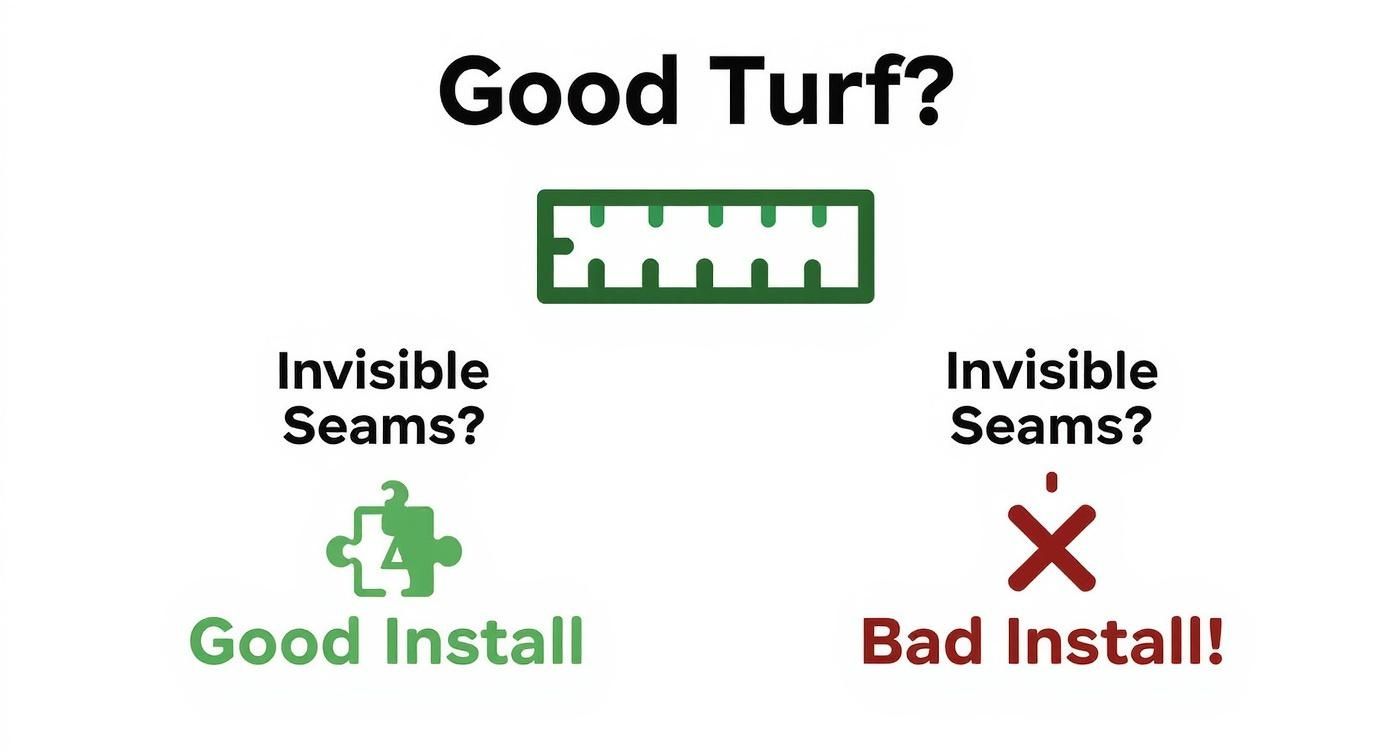 Good Turf?

Invisible Seams?

Good Install

Invisible Seams?

Bad Install!