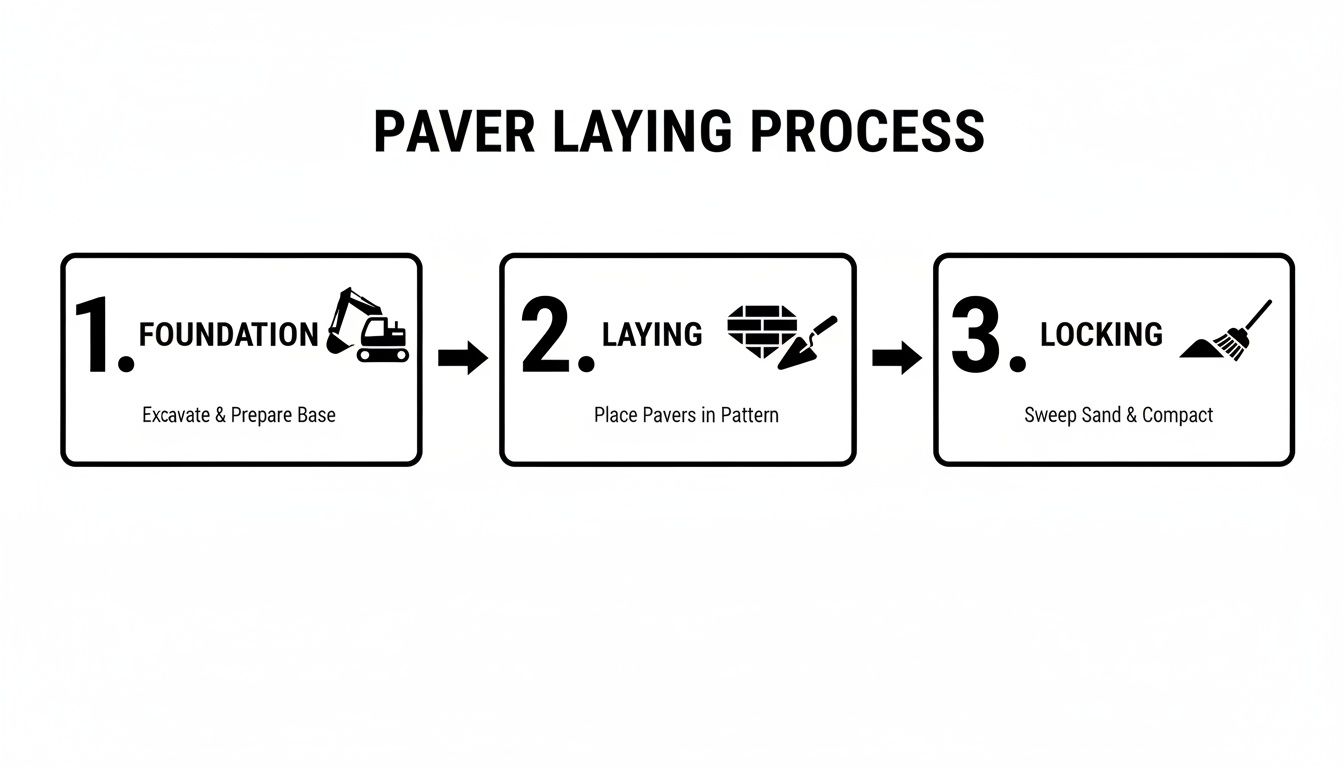 PAVER LAYING PROCESS

1. FOUNDATION

Excavate & Prepare Base

2. LAYING

Place Pavers in Pattern

3. LOCKING

Sweep Sand & Compact