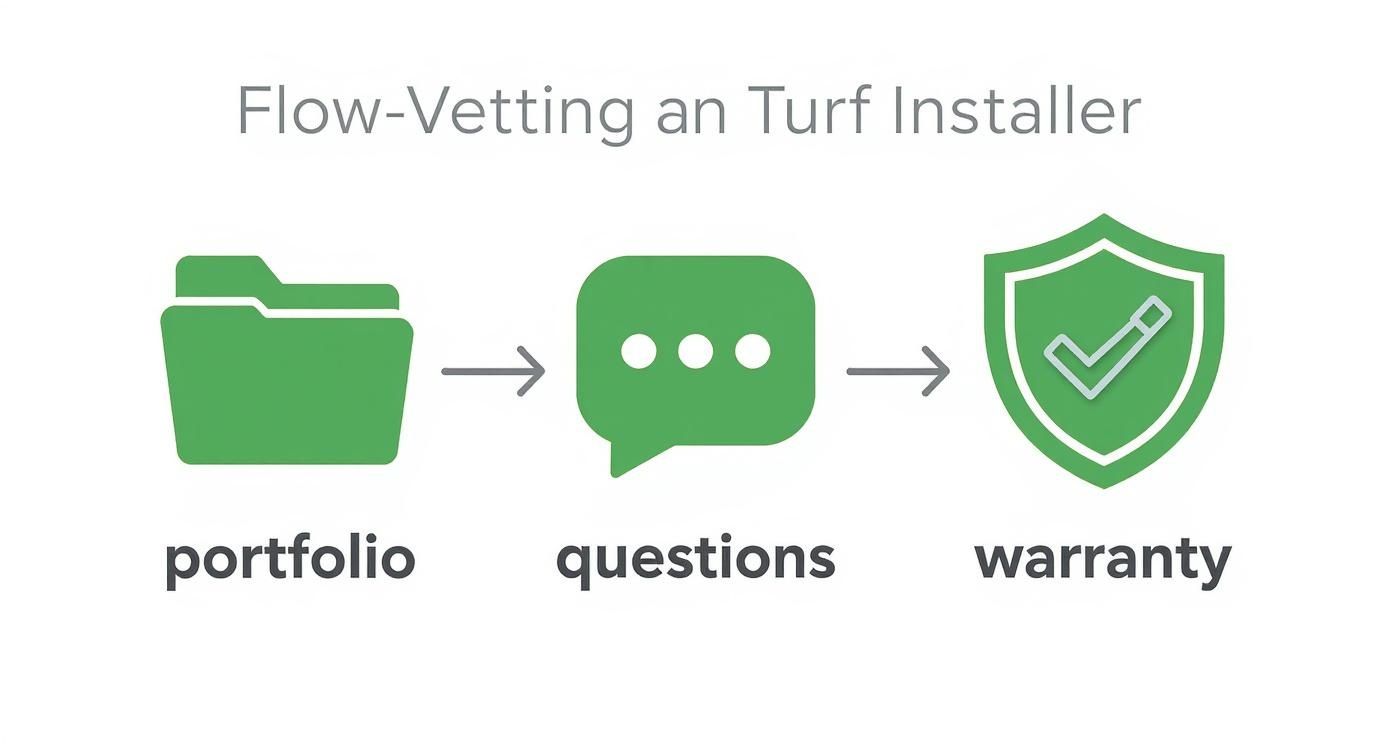 Flow-Vetting an Turf Installer

portfolio

questions

warranty