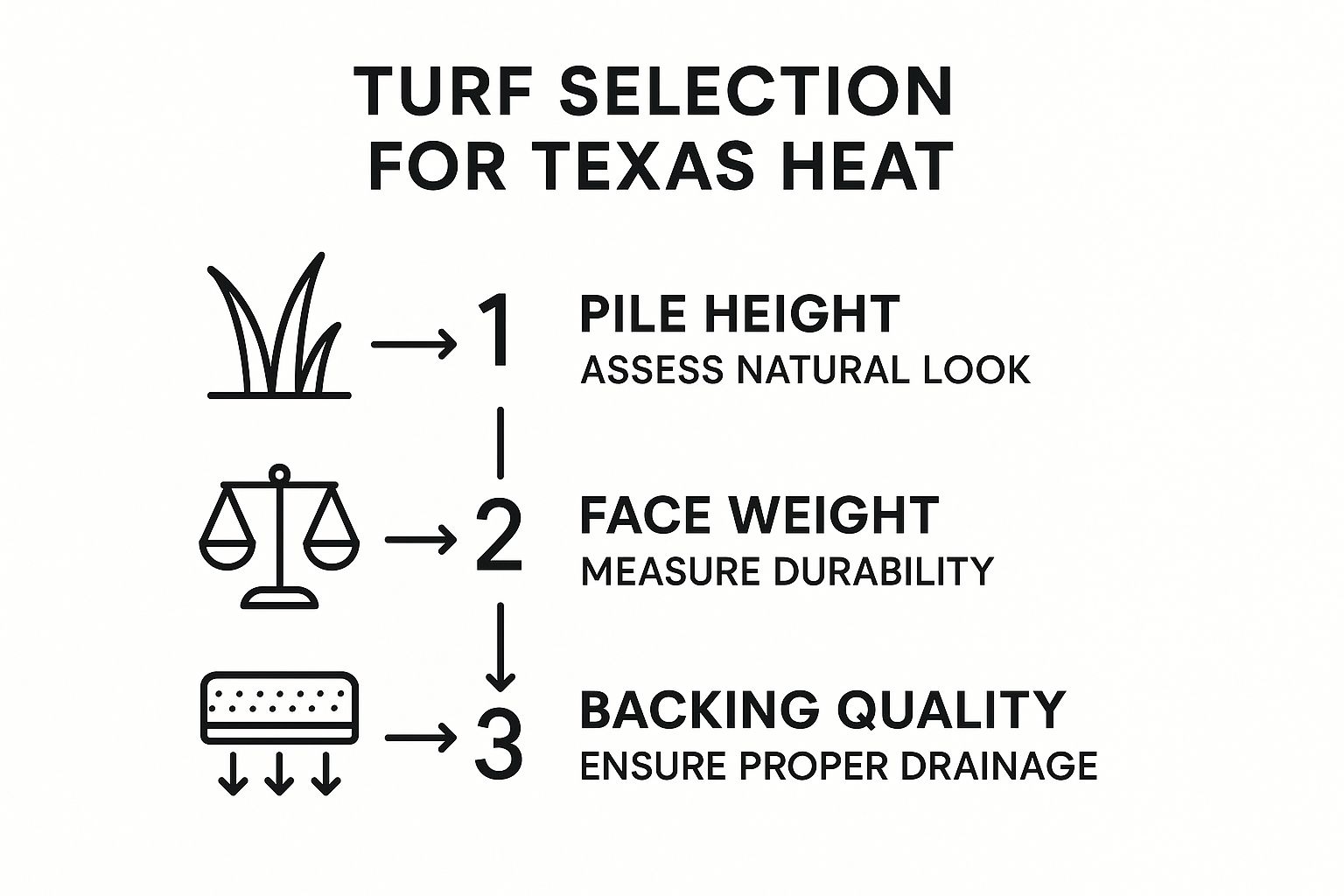 TURF SELECTION FOR TEXAS HEAT

1 PILE HEIGHT
ASSESS NATURAL LOOK

2 FACE WEIGHT
MEASURE DURABILITY

3 BACKING QUALITY
ENSURE PROPER DRAINAGE