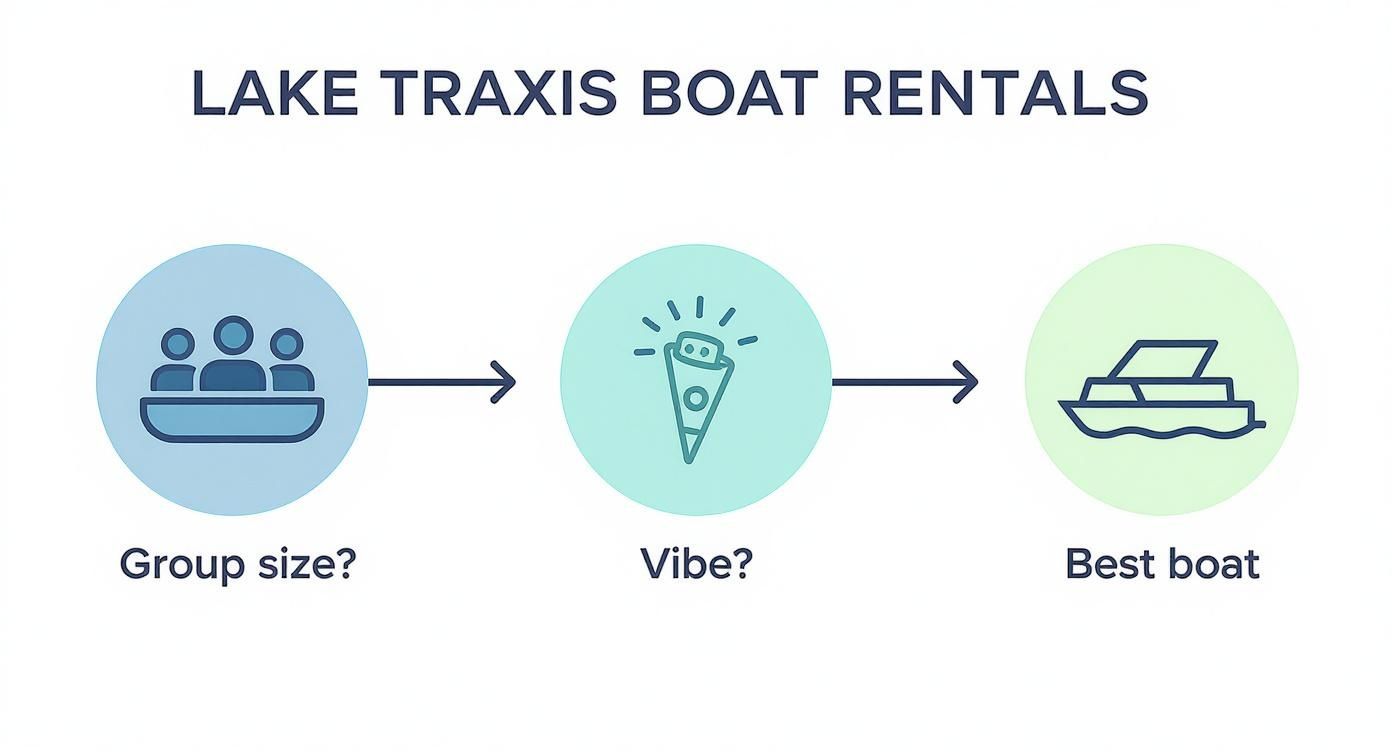 LAKE TRAXIS BOAT RENTALS

Group size?

Vibe?

Best boat