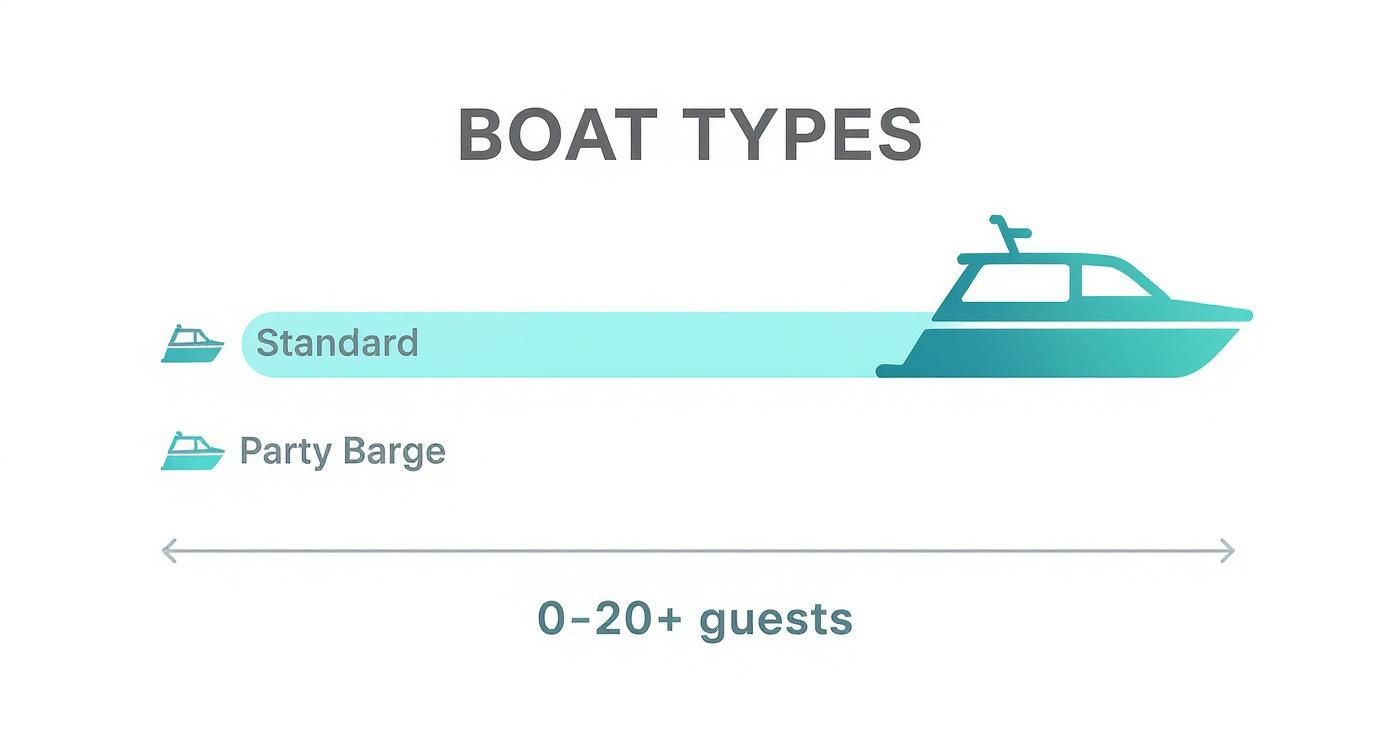 BOAT TYPES

Standard

Party Barge

0-20+ guests