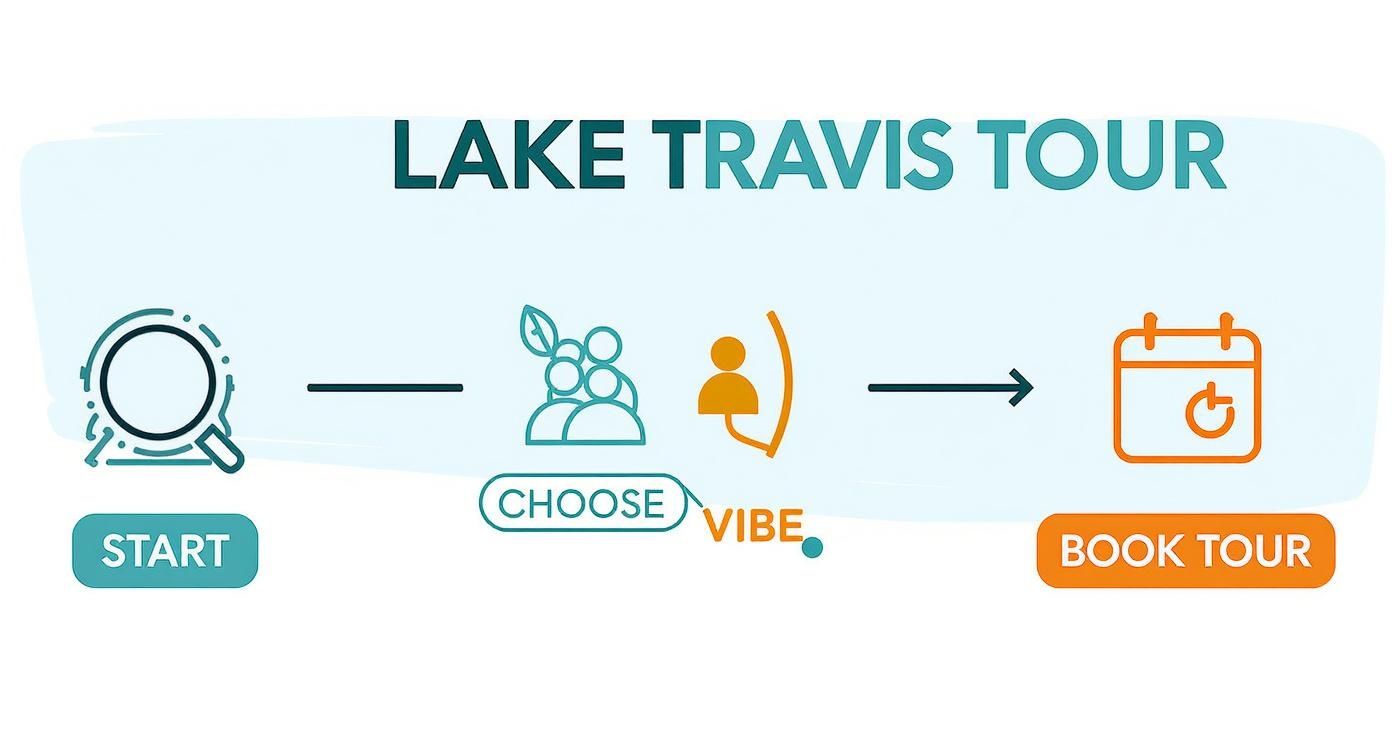 LAKE TRAVIS TOUR

START

CHOOSE VIBE

BOOK TOUR