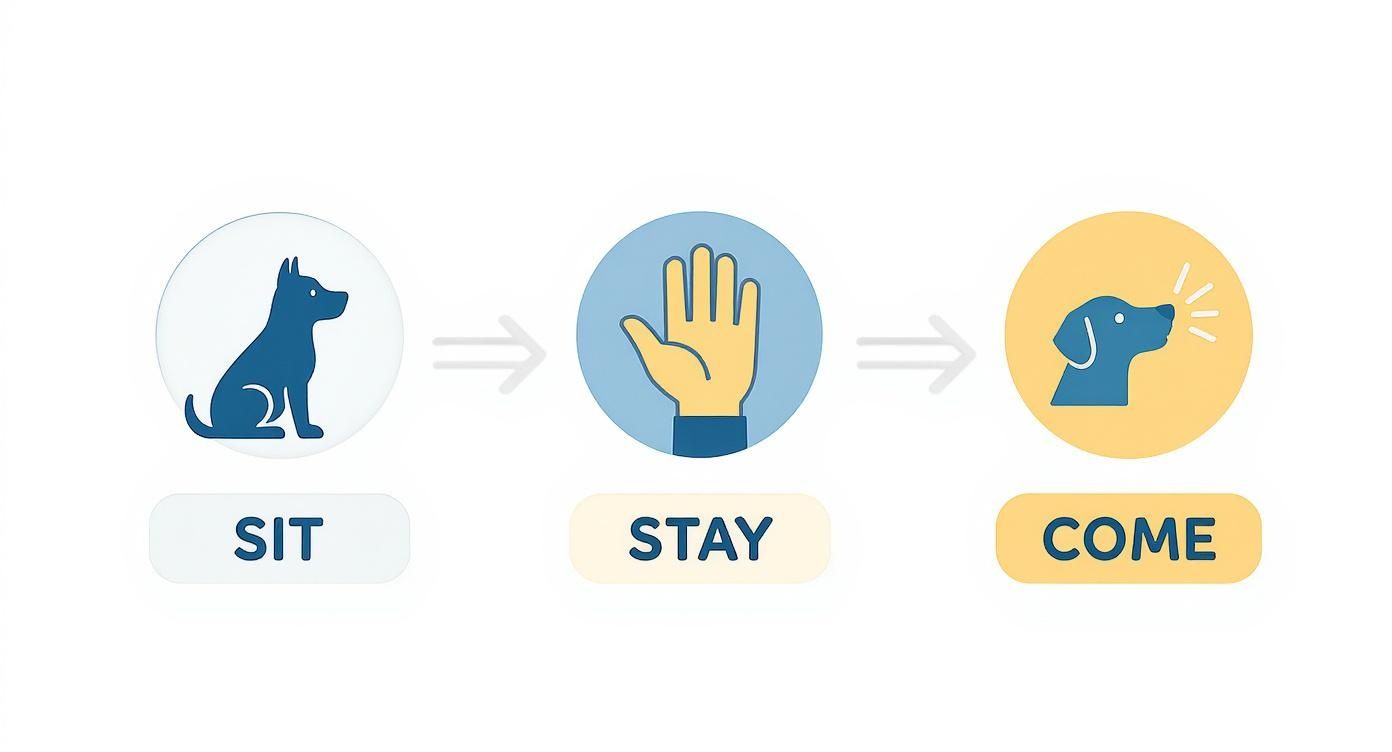 SIT

STAY

COME