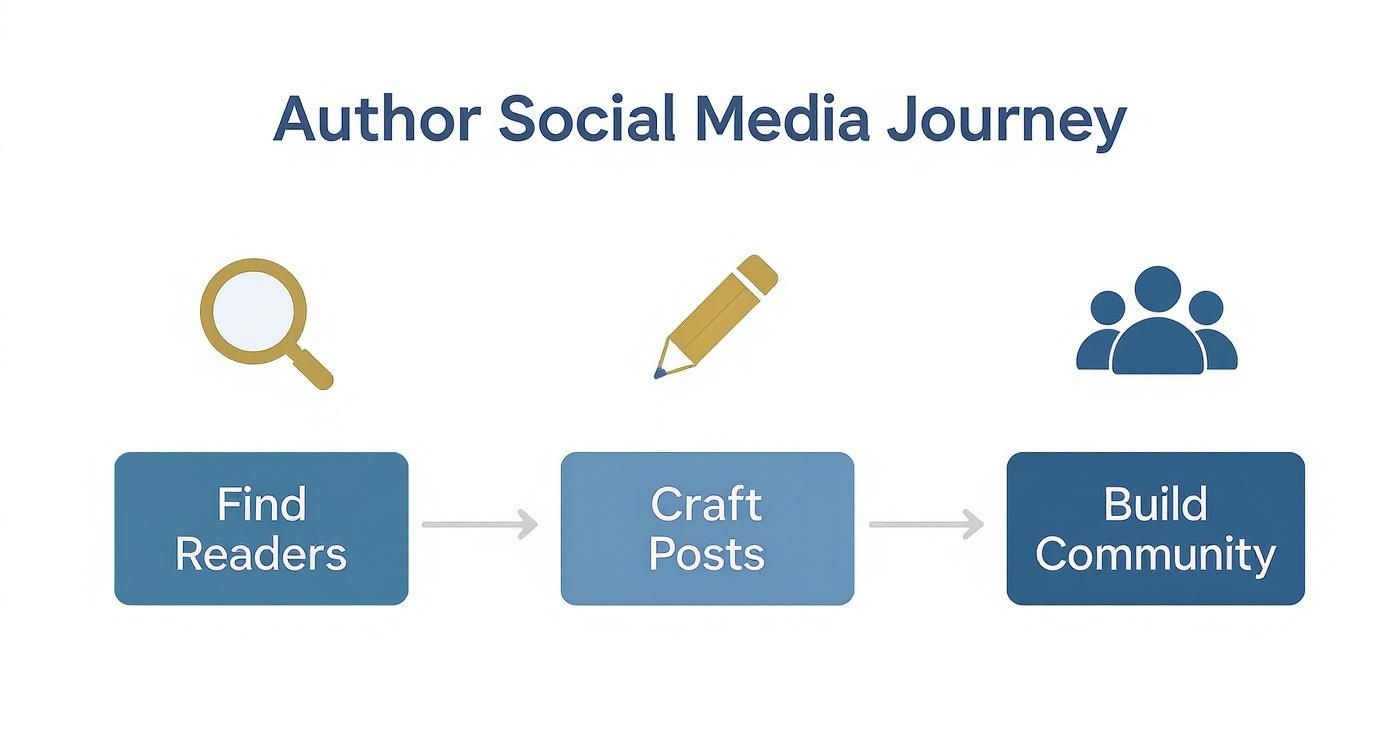 Author Social Media Journey

Find Readers

Craft Posts

Build Community