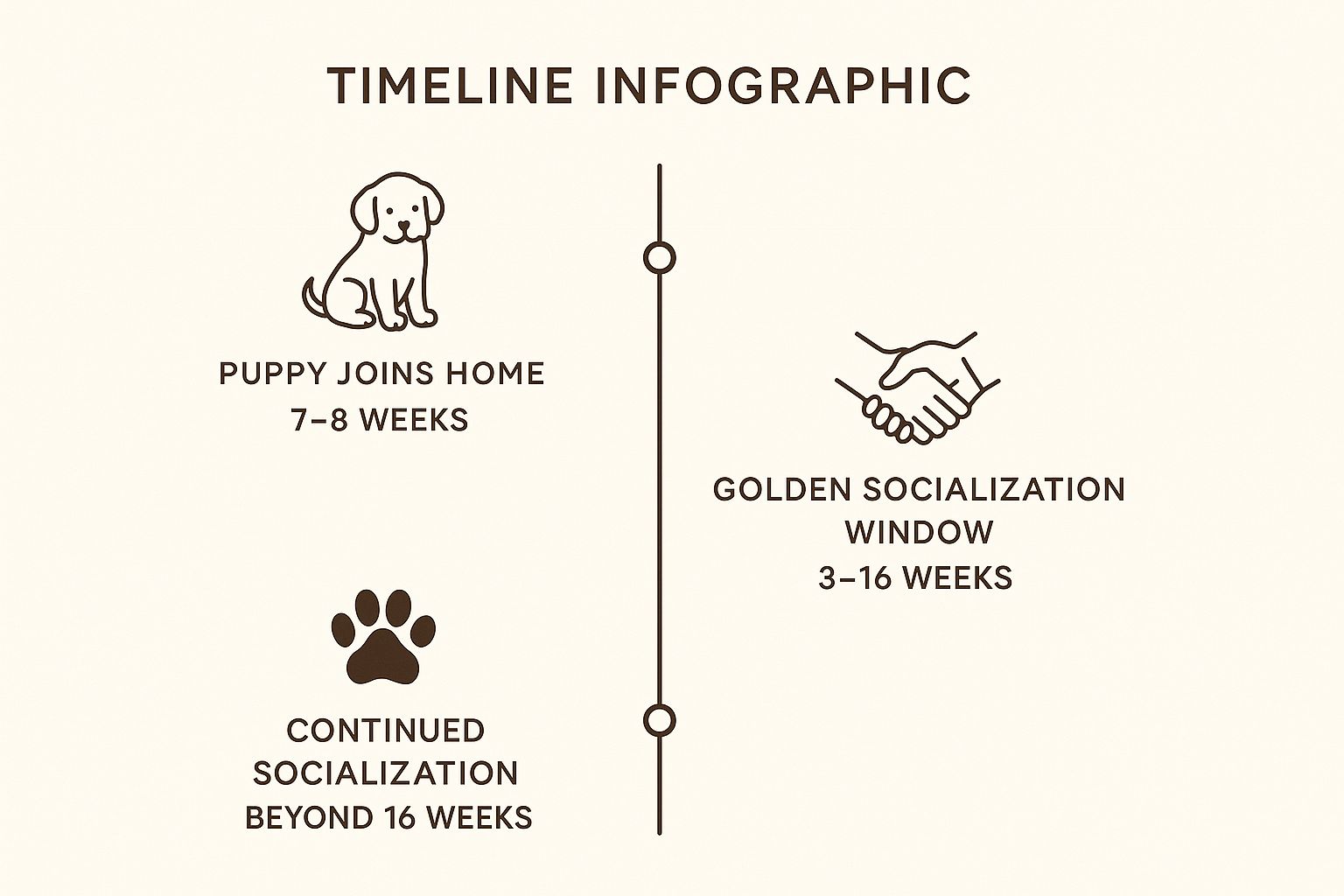 TIMELINE INFOGRAPHIC

PUPPY JOINS HOME
7–8 WEEKS

GOLDEN SOCIALIZATION
WINDOW
3–16 WEEKS

CONTINUED
SOCIALIZATION
BEYOND 16 WEEKS