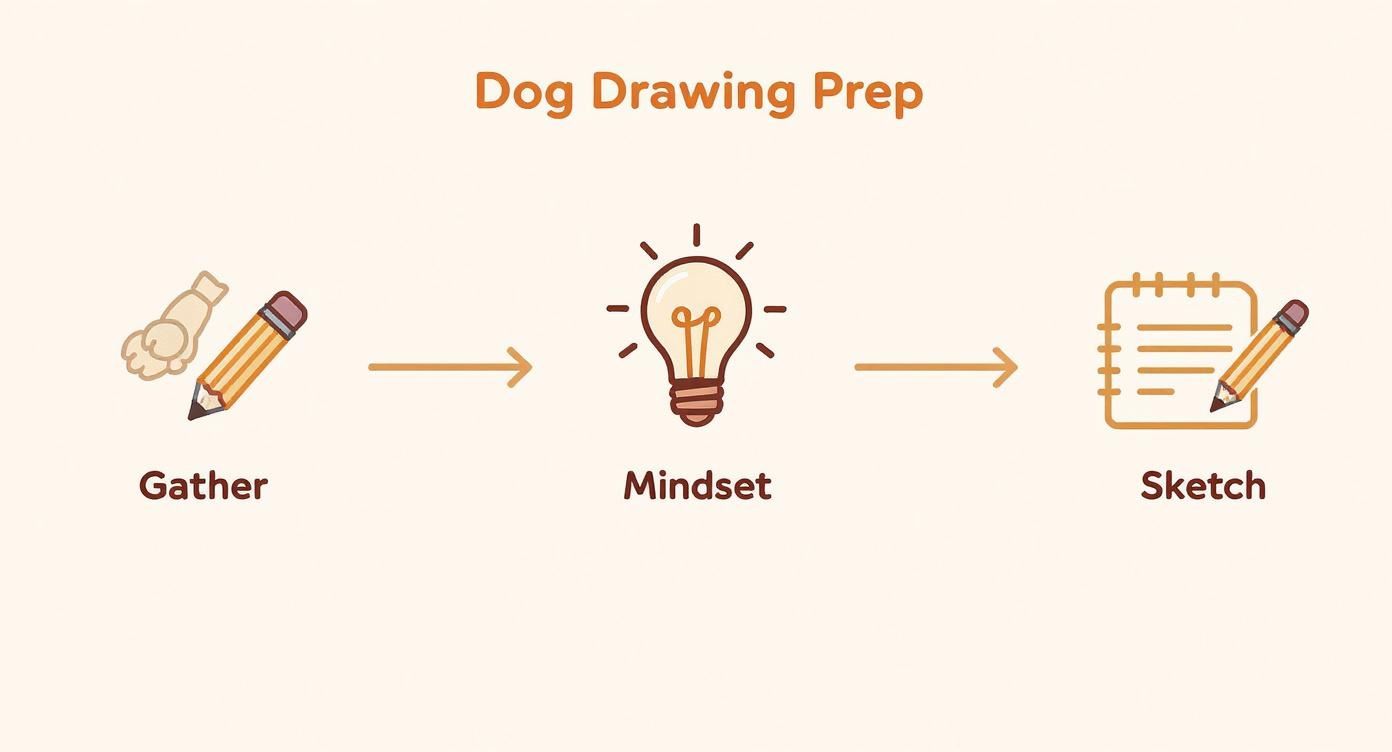 Dog Drawing Prep

Gather

Mindset

Sketch