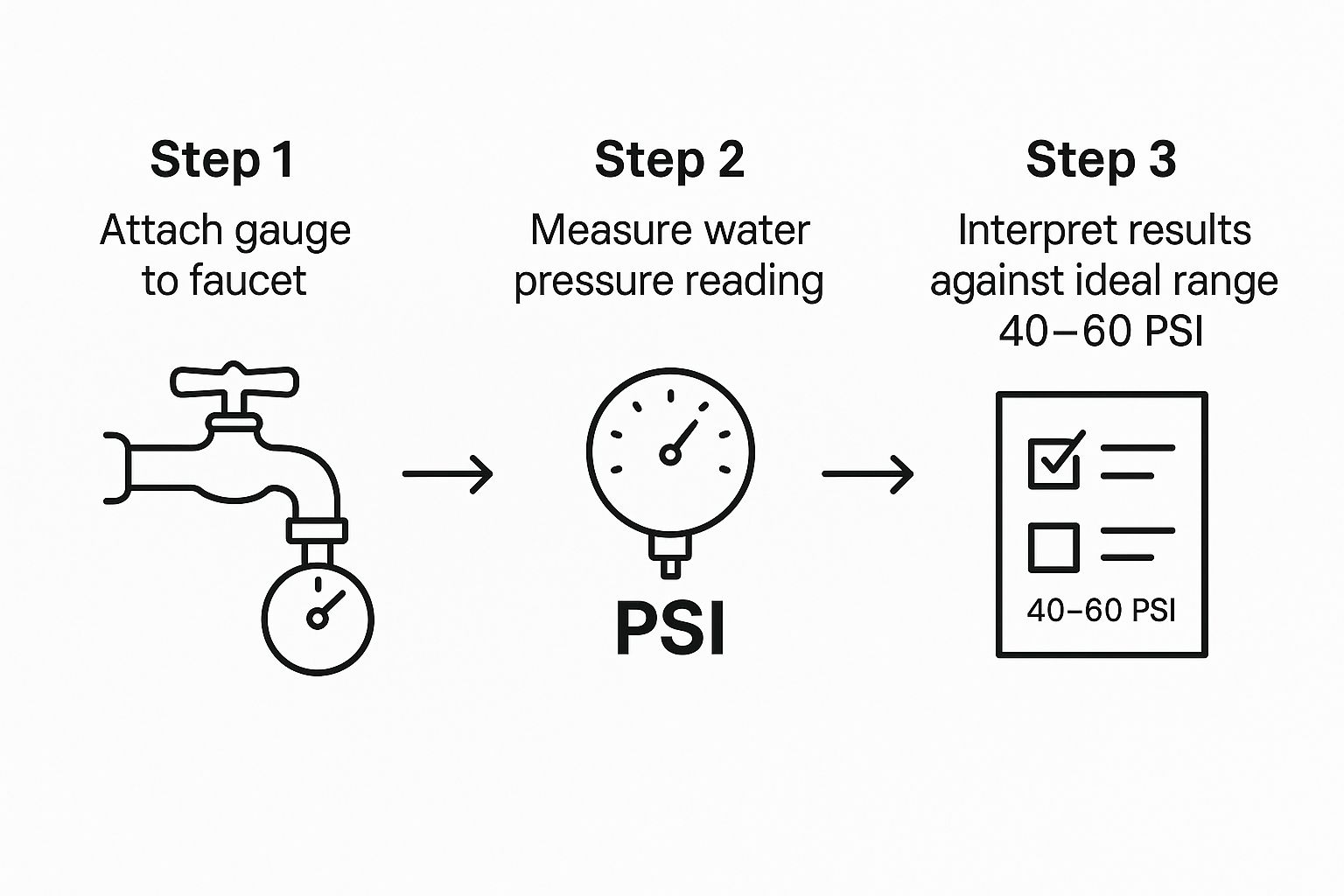 Step 1
Attach gauge to faucet

Step 2
Measure water pressure reading

PSI

Step 3
Interpret results against ideal range 40–60 PSI

40–60 PSI