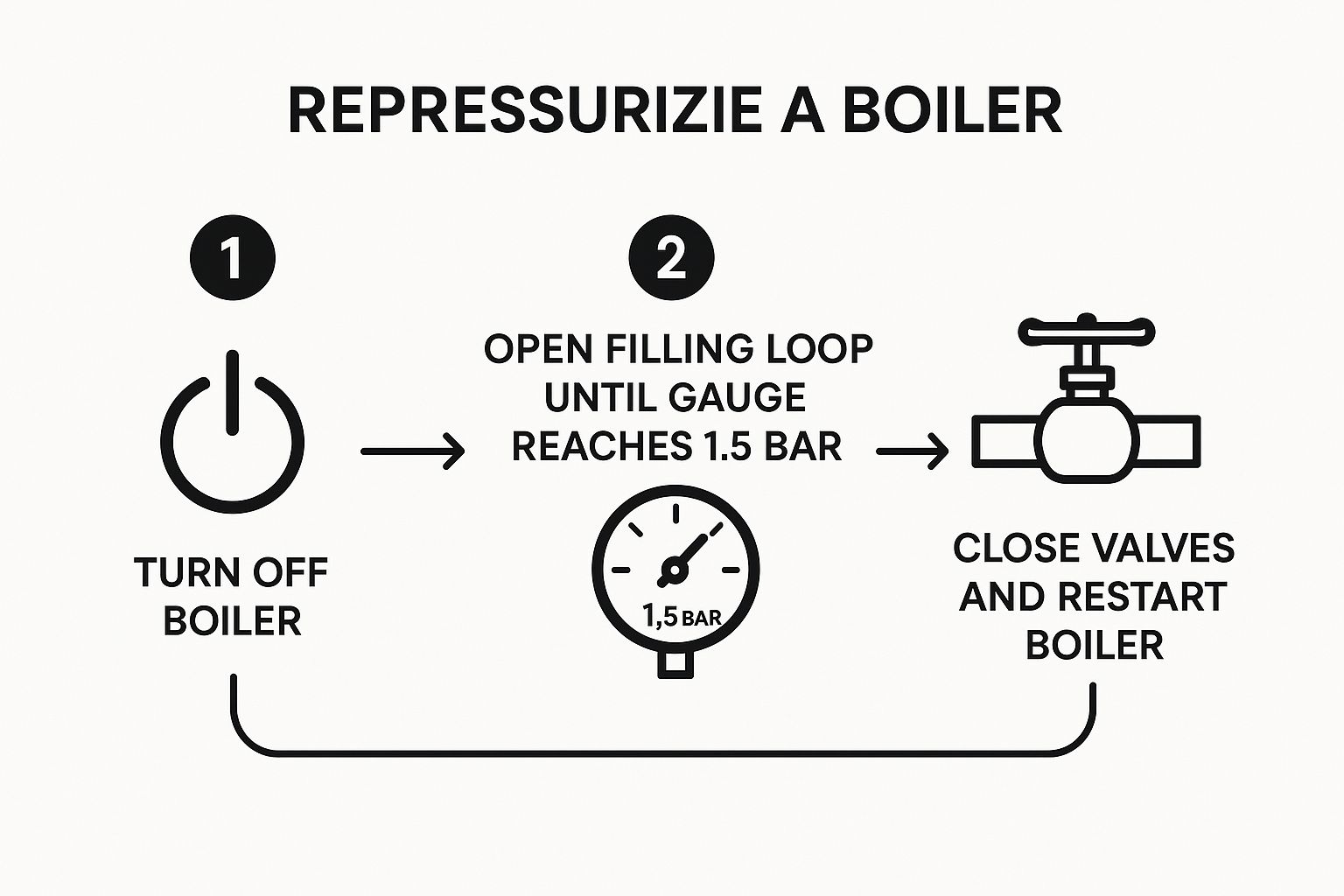 REPRESSURIZIE A BOILER

1

TURN OFF BOILER

2

OPEN FILLING LOOP UNTIL GAUGE REACHES 1.5 BAR

1,5 BAR

CLOSE VALVES AND RESTART BOILER