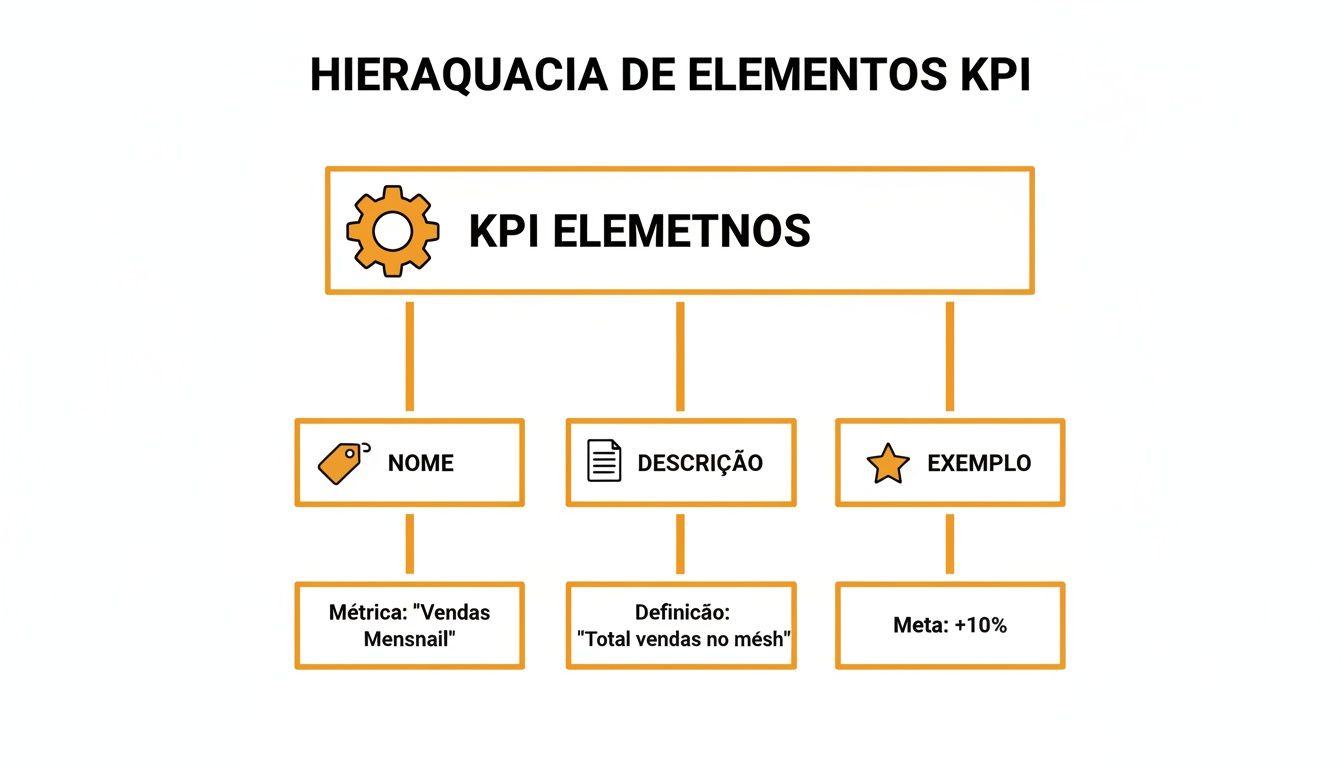 HIERAQUACIA DE ELEMENTOS KPI

KPI ELEMETNOS

NOME

DESCRIÇÃO

EXEMPLO

Métrica: "Vendas Mensnail"

Definicão: "Total vendas no mésh"

Meta: +10%