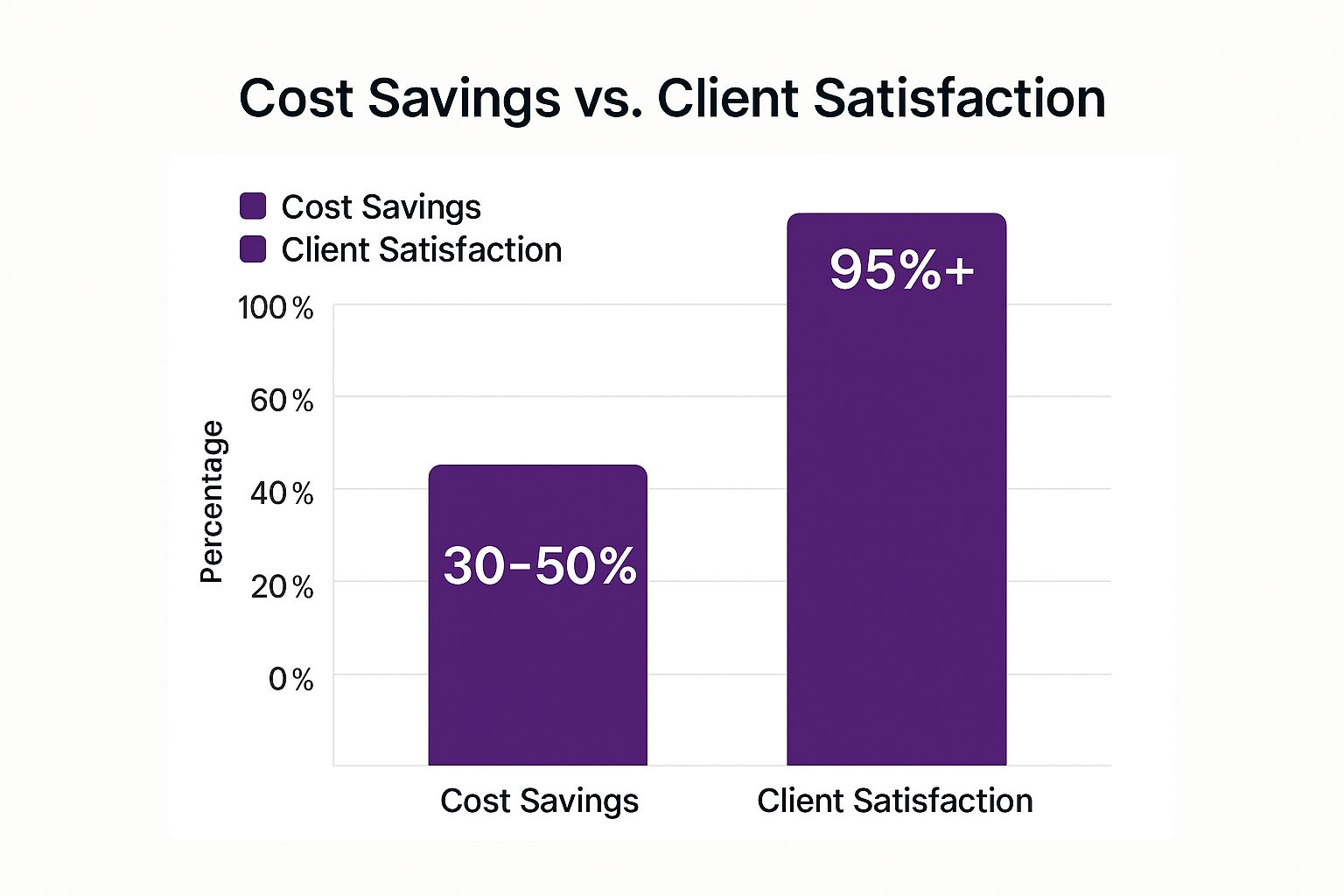 Cost Savings vs. Client Satisfaction

Cost Savings
Client Satisfaction

Percentage

100 %
60 %
40 %
20 %
0 %

30-50%

95%+

Cost Savings
Client Satisfaction