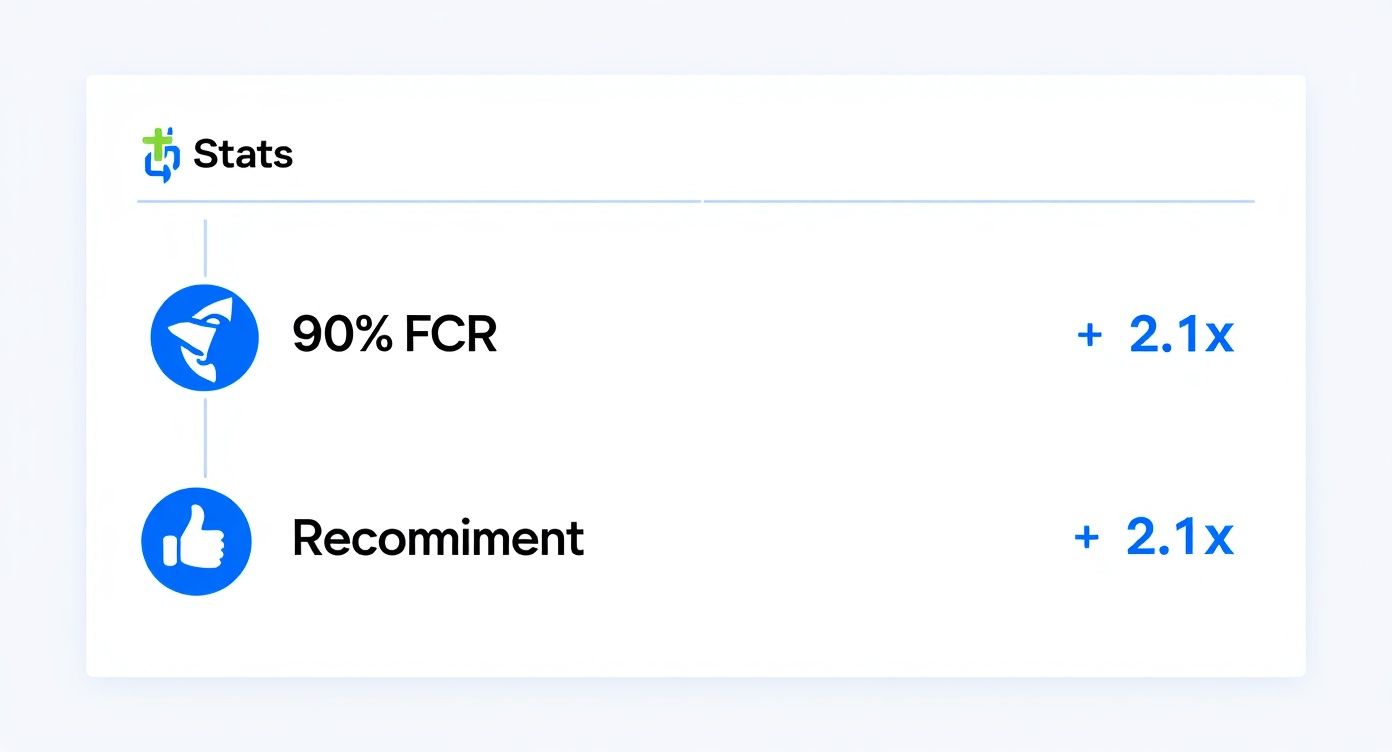 Stats

90% FCR + 2.1x

Recomiment + 2.1x