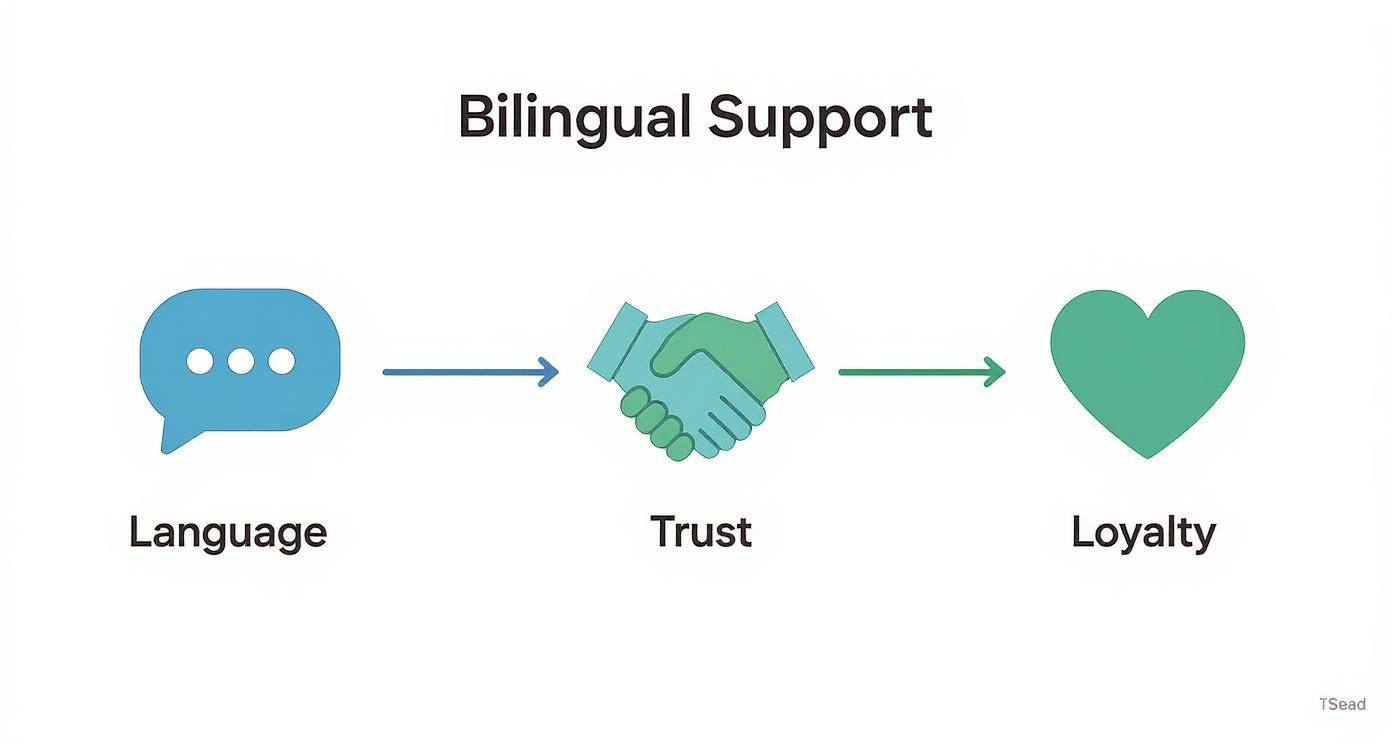 Bilingual Support

Language

Trust

Loyalty

TSead