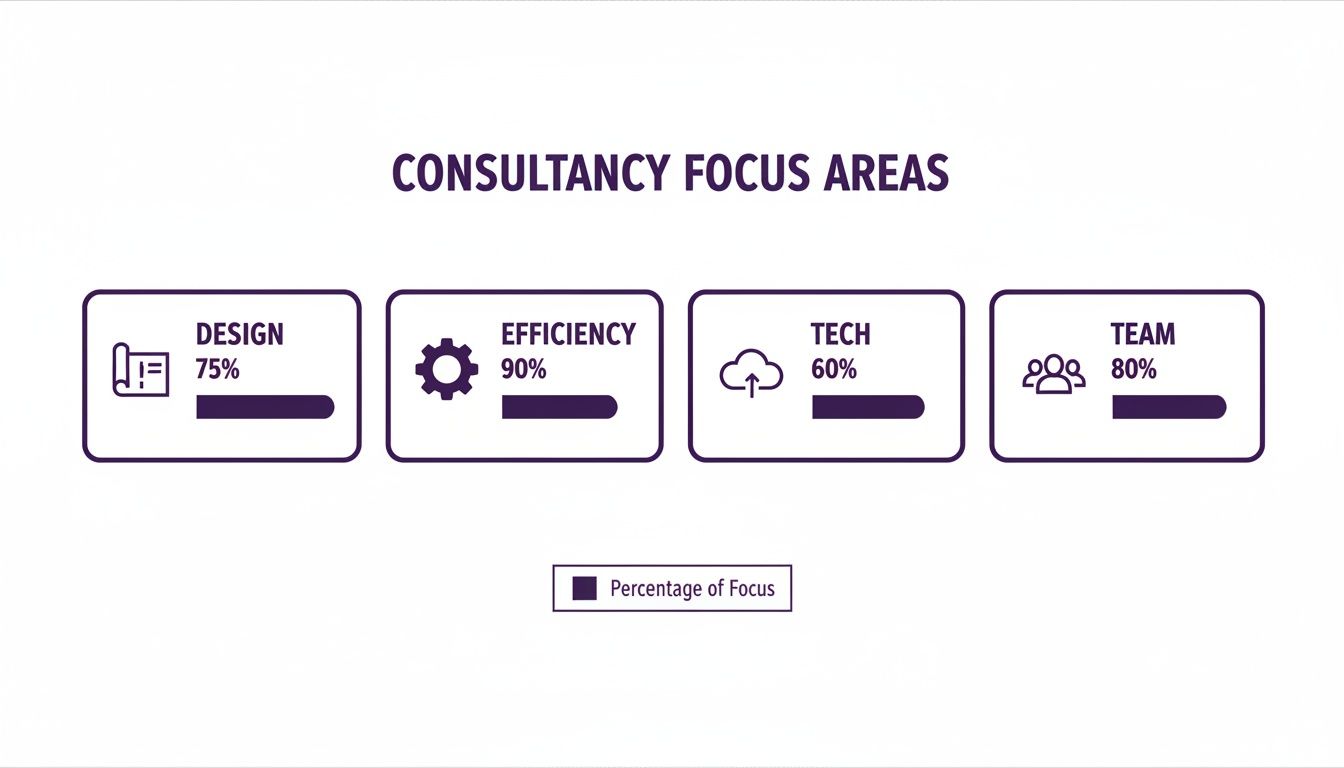 CONSULTANCY FOCUS AREAS

DESIGN
75%

EFFICIENCY
90%

TECH
60%

TEAM
80%

Percentage of Focus