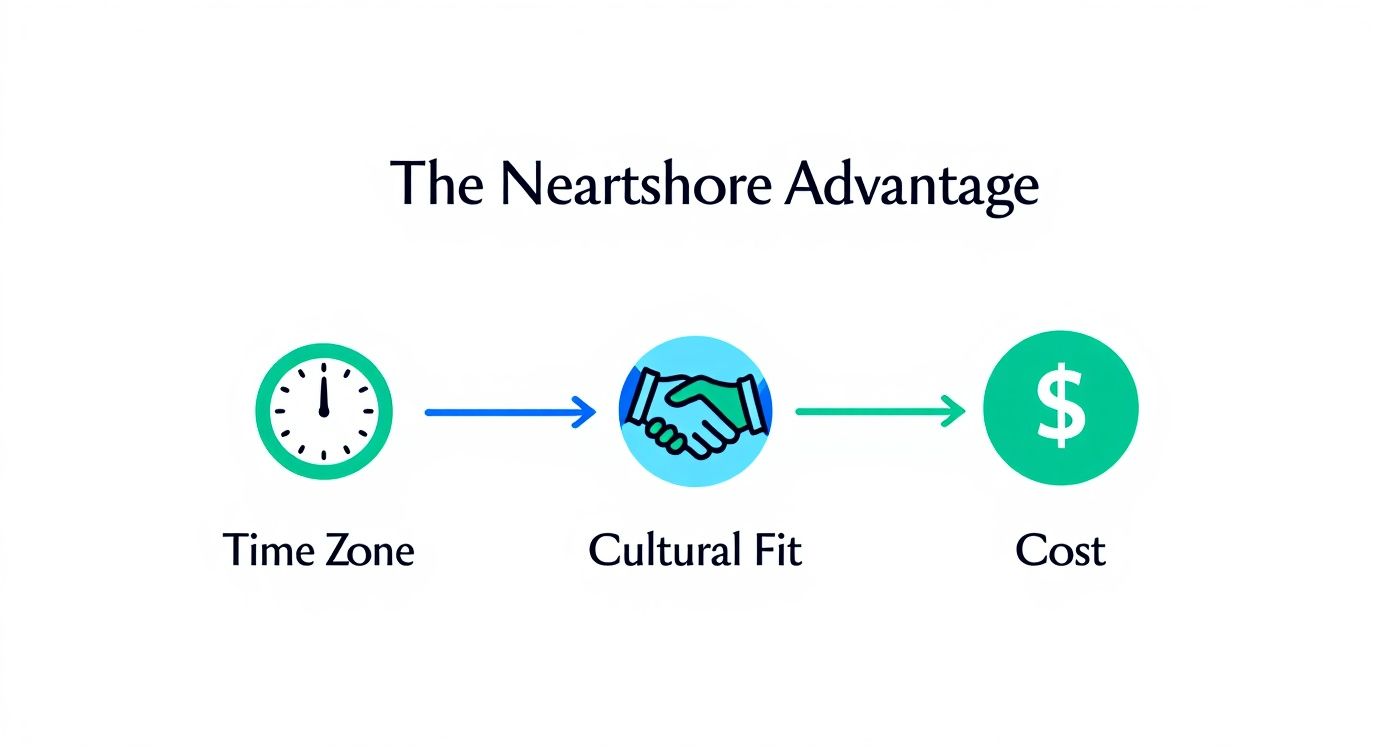 The Neartshore Advantage

$

Time Zone

Cultural Fit

Cost