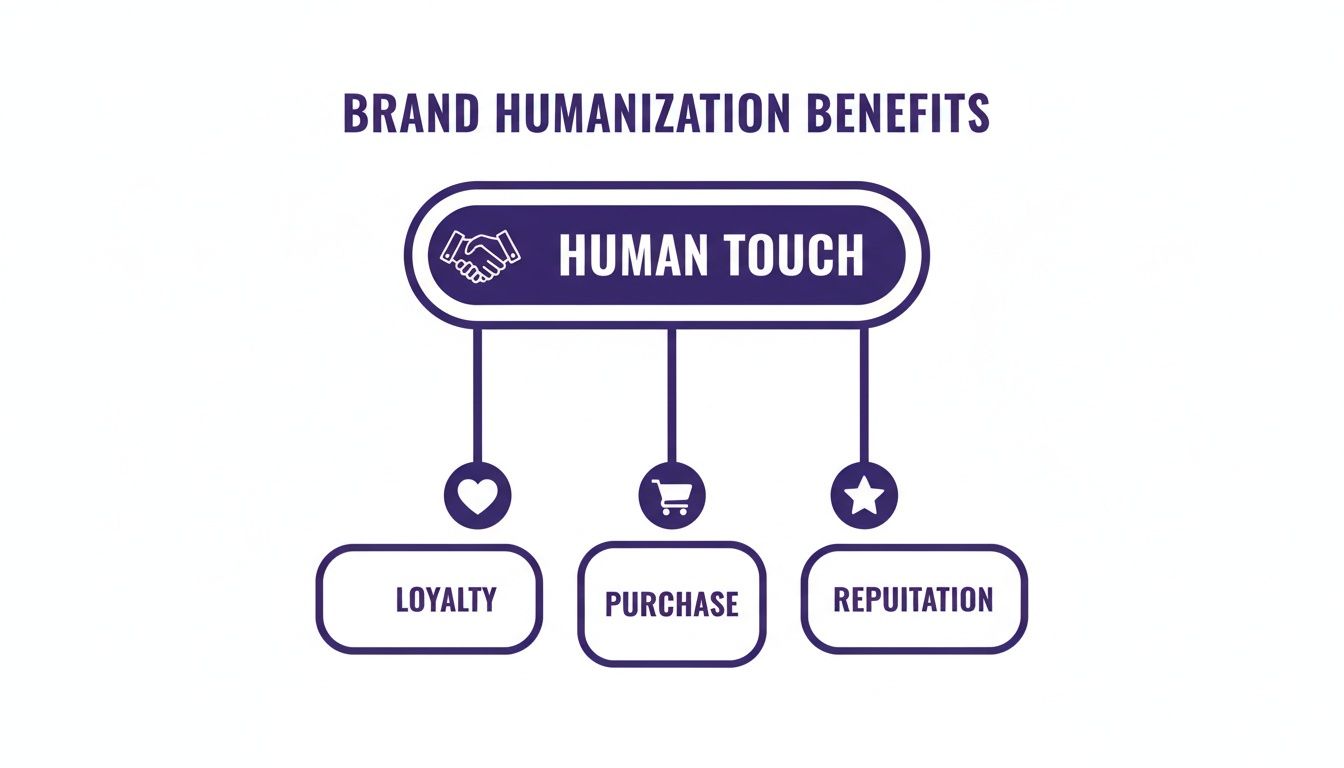 BRAND HUMANIZATION BENEFITS

HUMAN TOUCH

LOYALTY

PURCHASE

REPUITATION