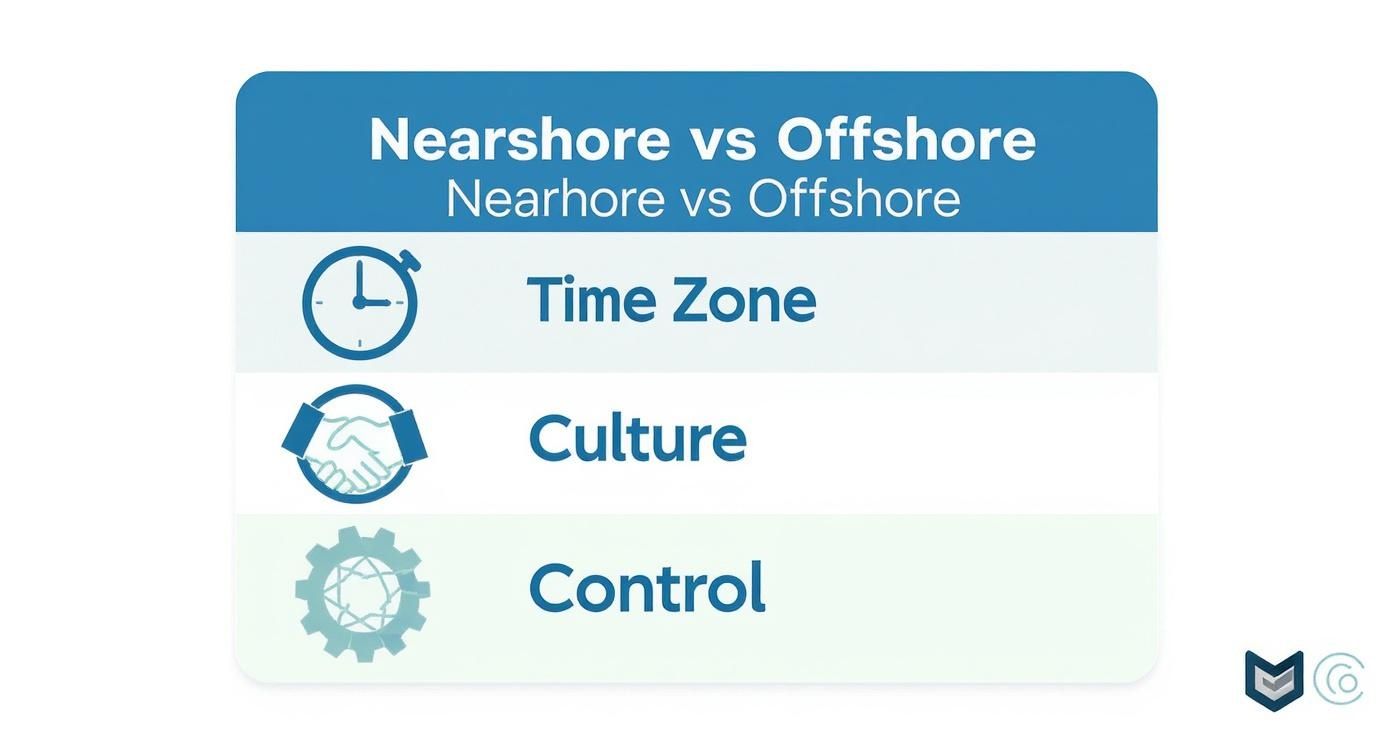 Nearshore vs Offshore
Nearhore vs Offshore

Time Zone

Culture

Control