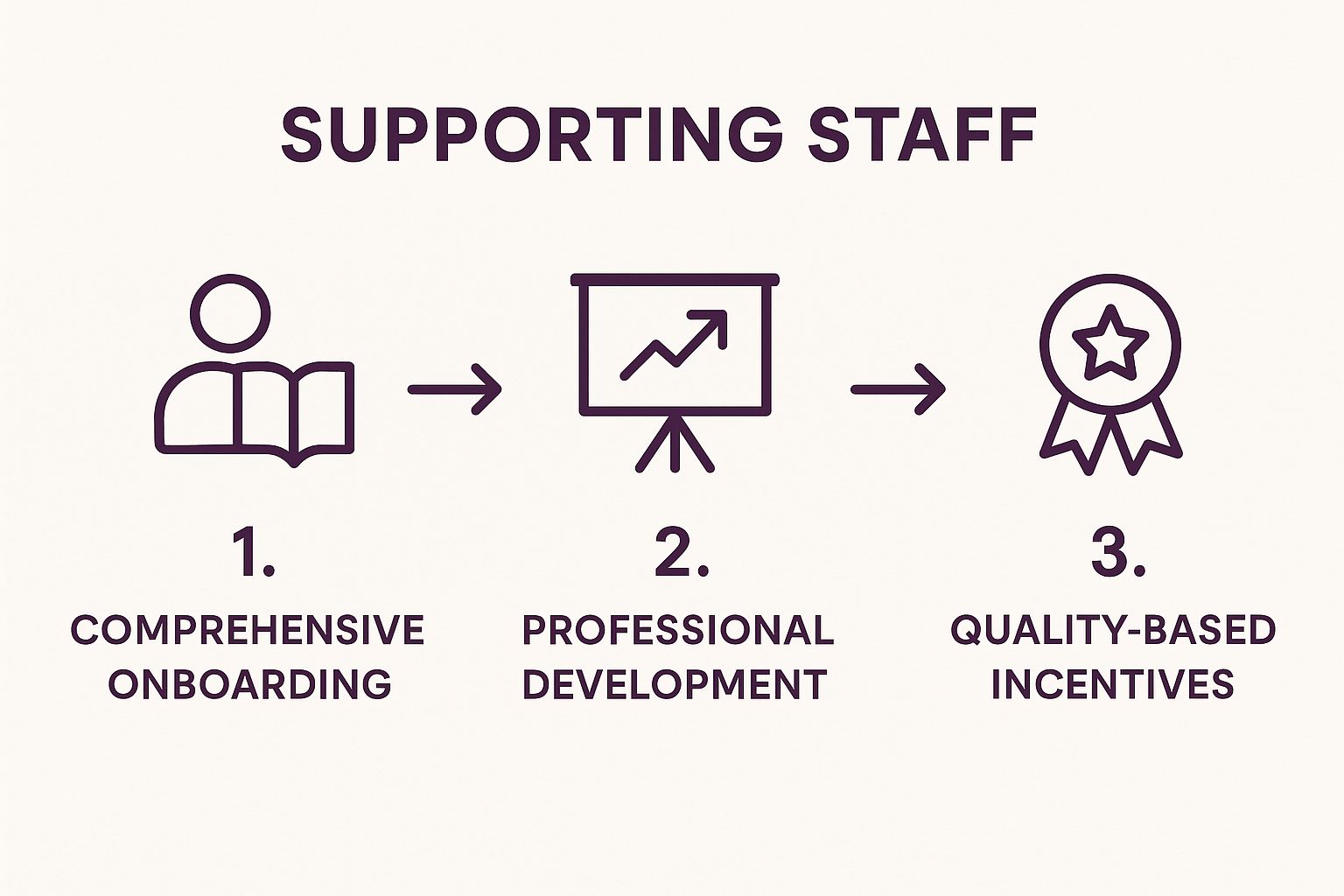 SUPPORTING STAFF

1.
COMPREHENSIVE ONBOARDING

2.
PROFESSIONAL DEVELOPMENT

3.
QUALITY-BASED INCENTIVES