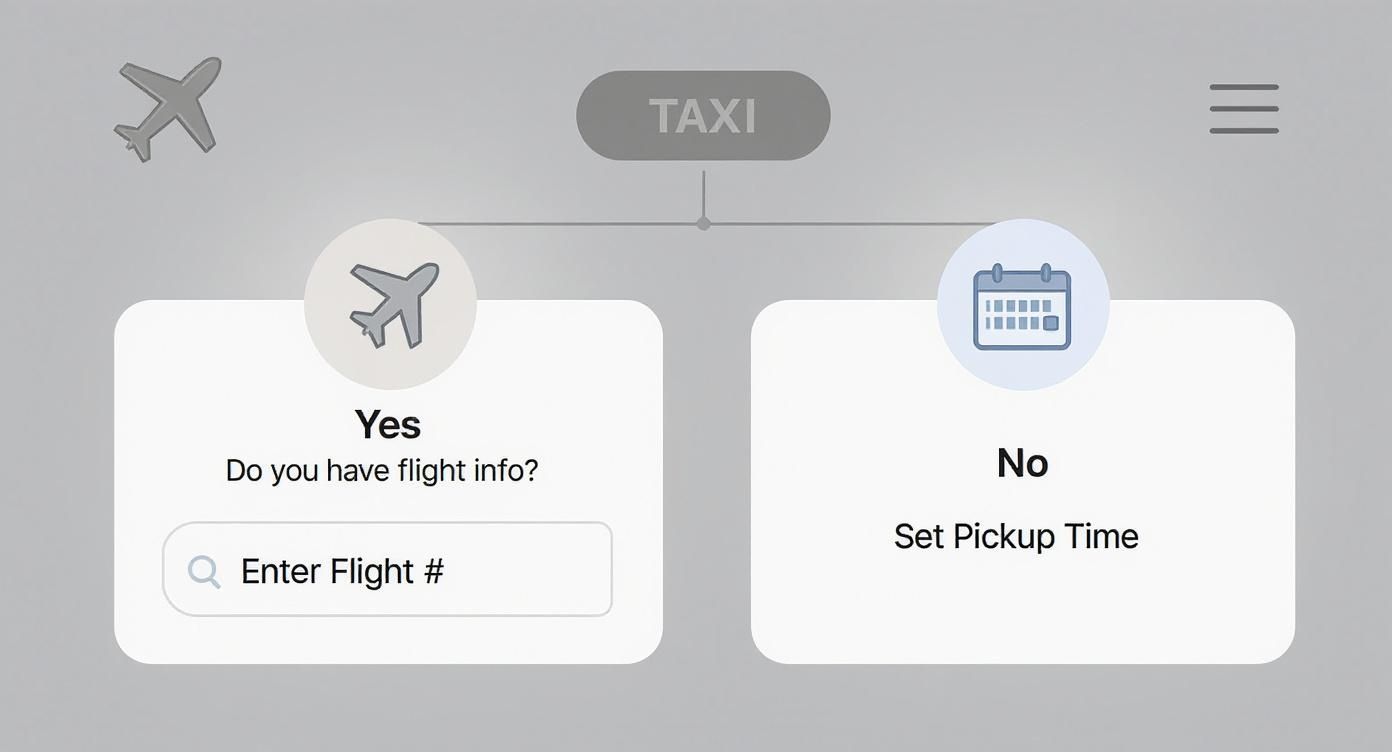 TAXI

Yes
Do you have flight info?

Enter Flight #

No

Set Pickup Time