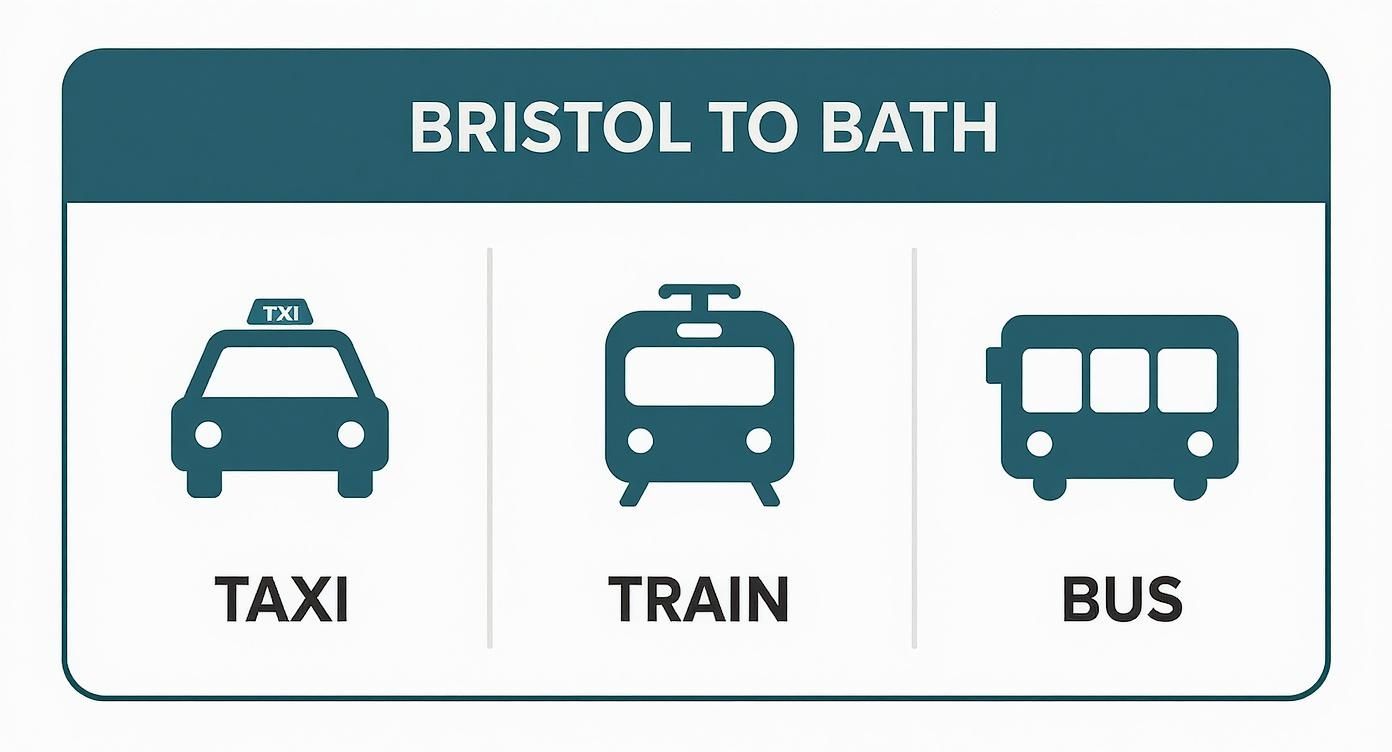 BRISTOL TO BATH

TXI

TAXI

TRAIN

BUS