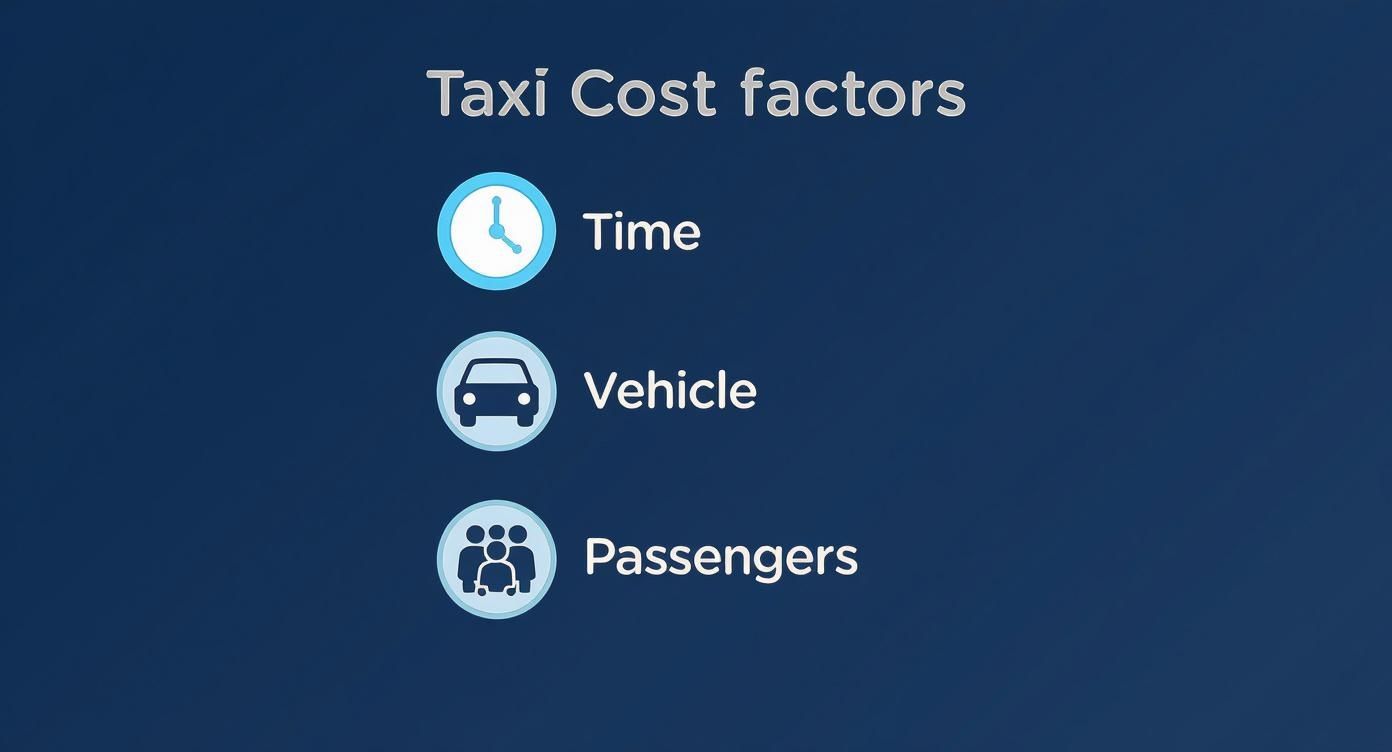 Taxi Cost factors

Time

Vehicle

Passengers