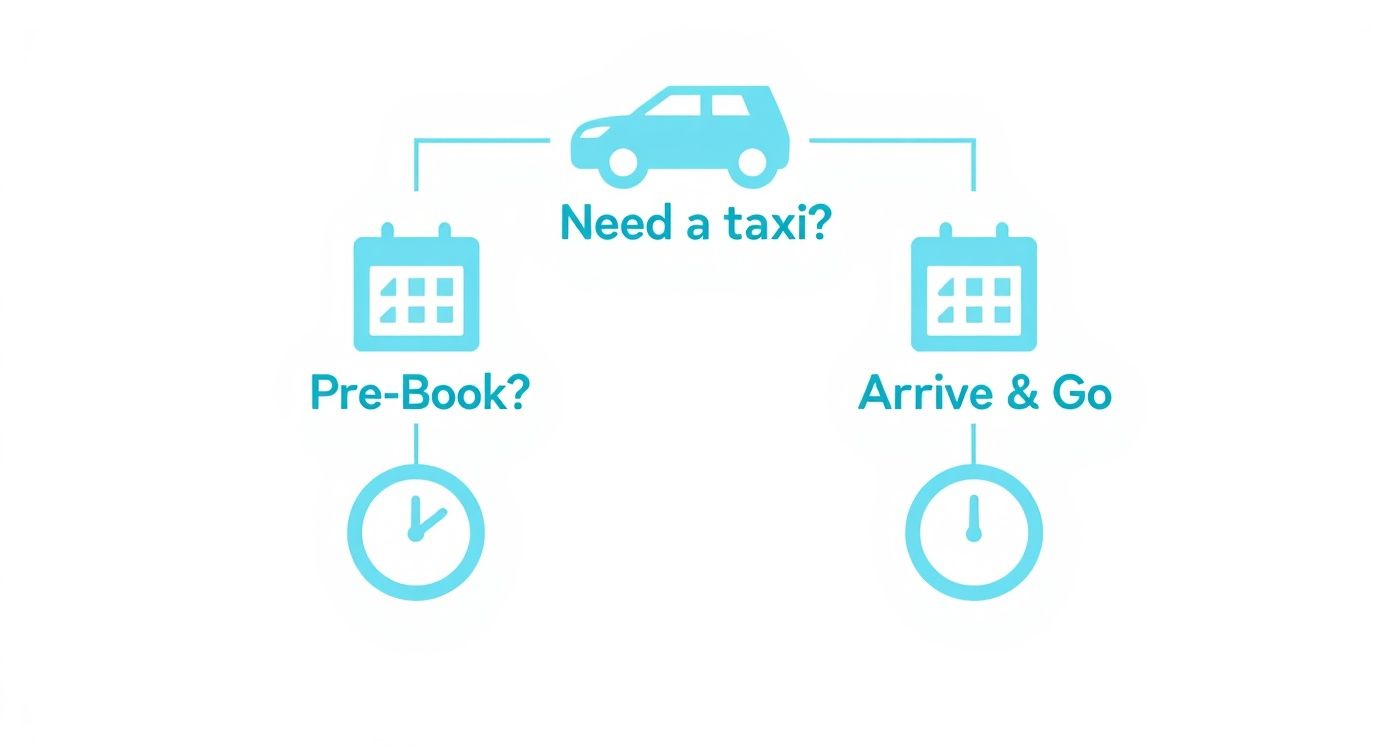 Need a taxi?

Pre-Book?

Arrive & Go