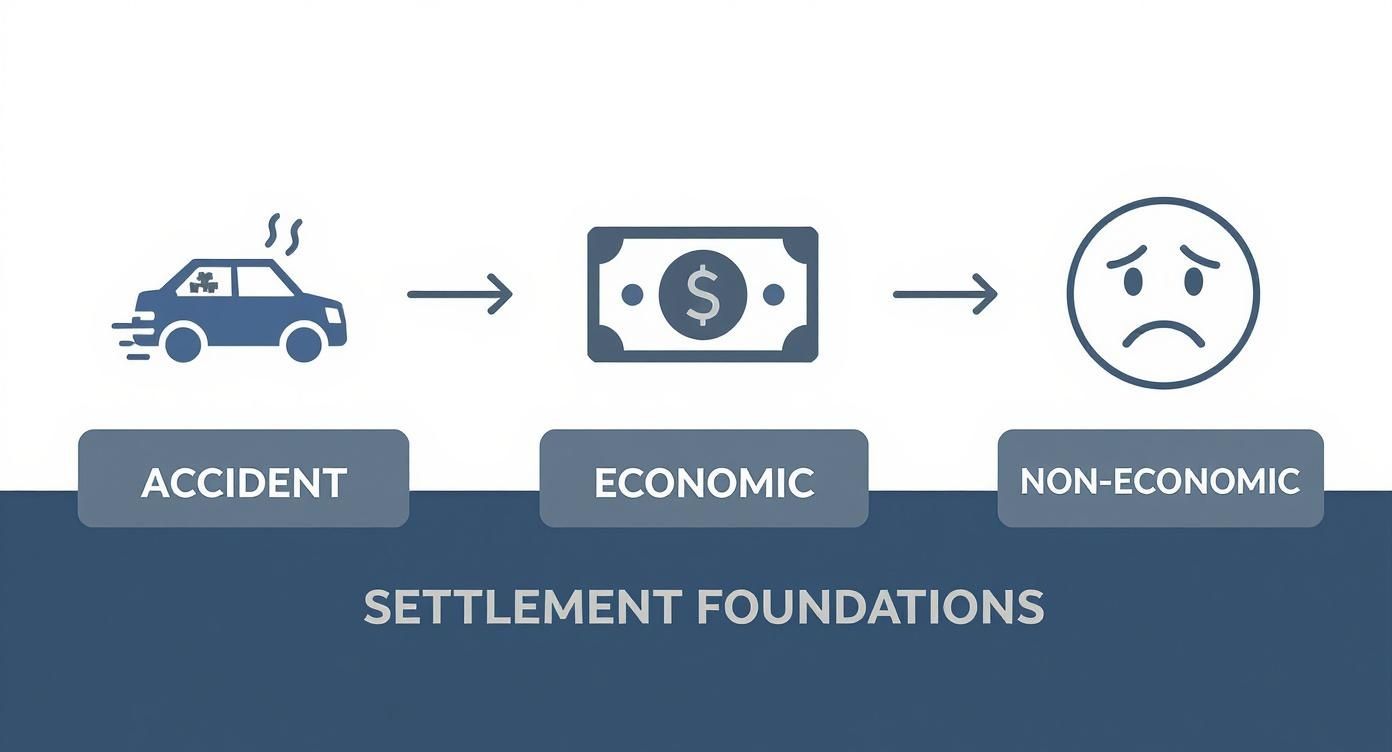 $

ACCIDENT

ECONOMIC

NON-ECONOMIC

SETTLEMENT FOUNDATIONS