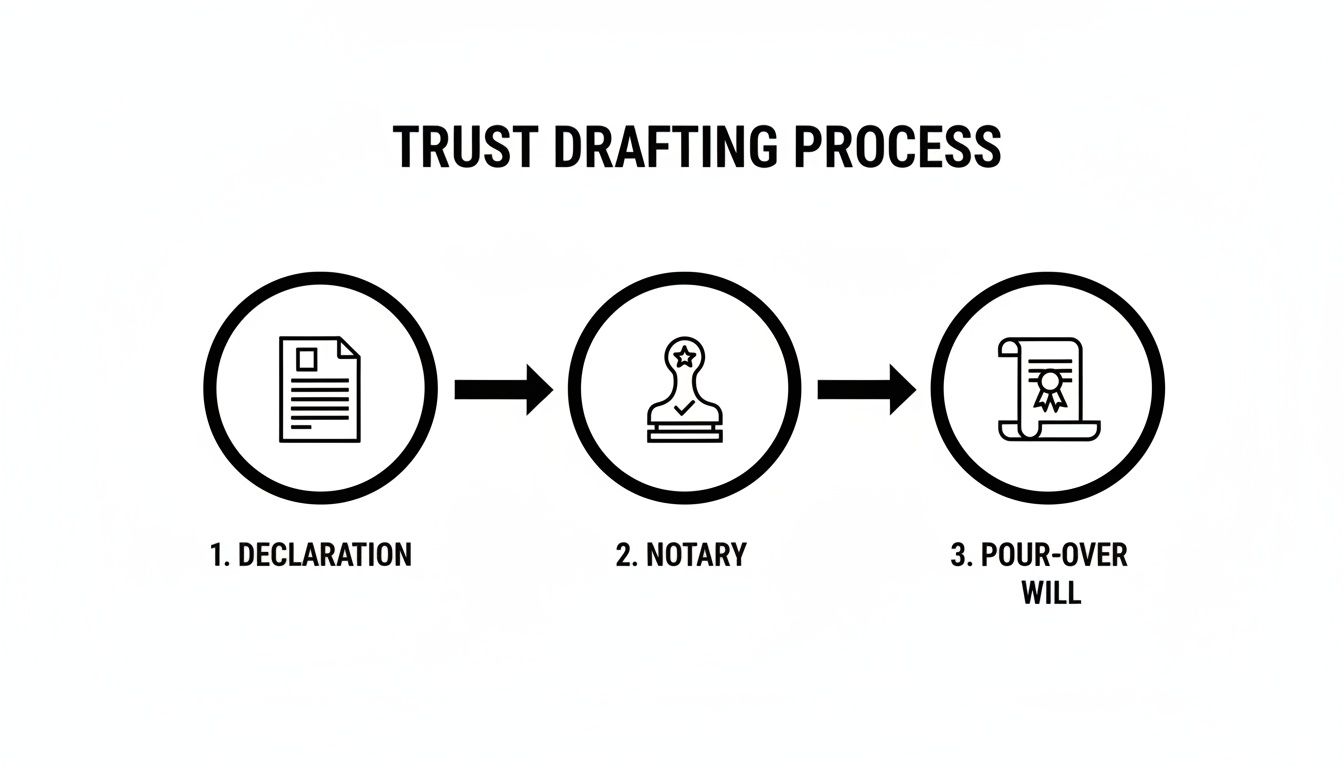 TRUST DRAFTING PROCESS

1. DECLARATION

2. NOTARY

3. POUR-OVER WILL